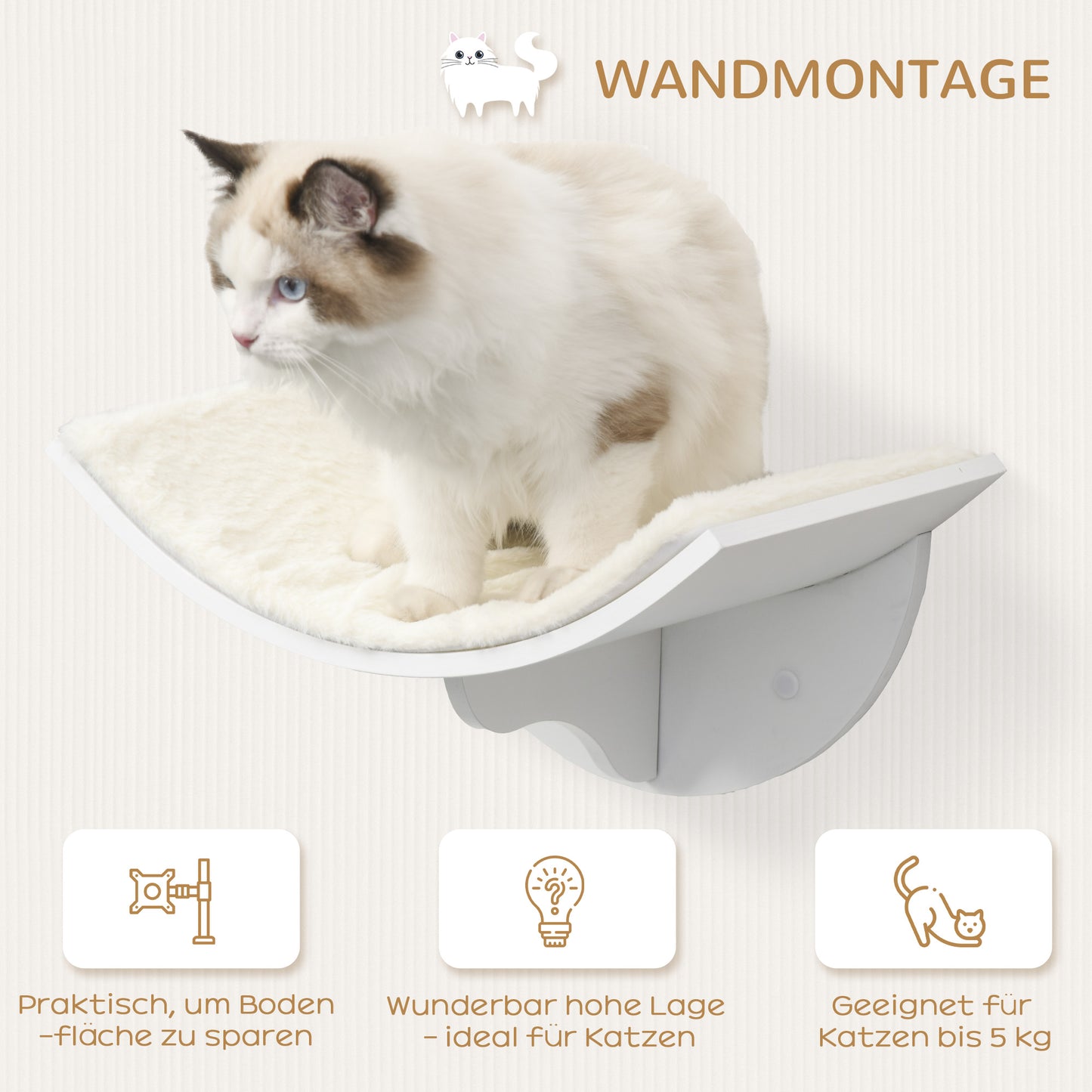 WANDMONTAGE

Praktisch, um Boden -fläche zu sparen

Wunderbar hohe Lage - ideal für Katzen

Geeignet für Katzen bis 5 kg