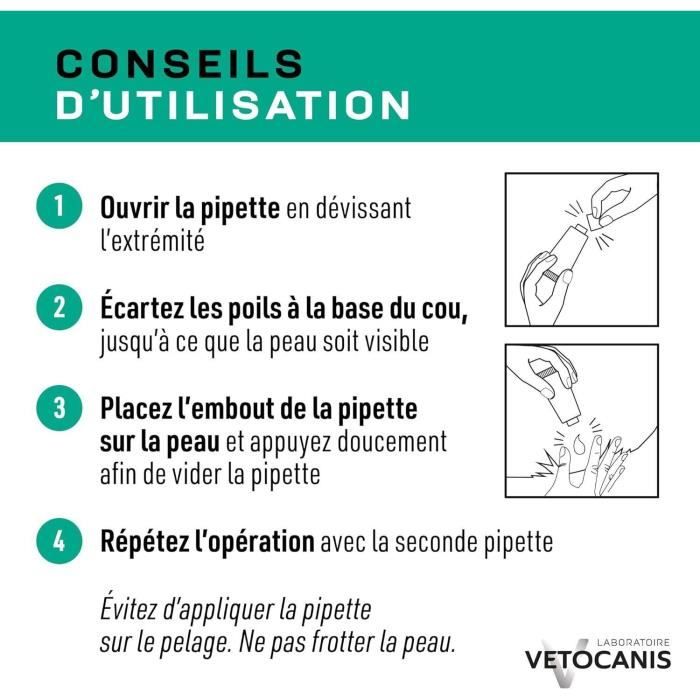 CONSEILS D'UTILISATION

1 Ouvrir la pipette en dévissant l'extrémité

2 Écartez les poils à la base du cou, jusqu'à ce que la peau soit visible

3 Placez l'embout de la pipette sur la peau et appuyez doucement afin de vider la pipette

4 Répétez l'opération avec la seconde pipette

Évitez d'appliquer la pipette sur le pelage. Ne pas frotter la peau.

LABORATOIRE VETOCANIS