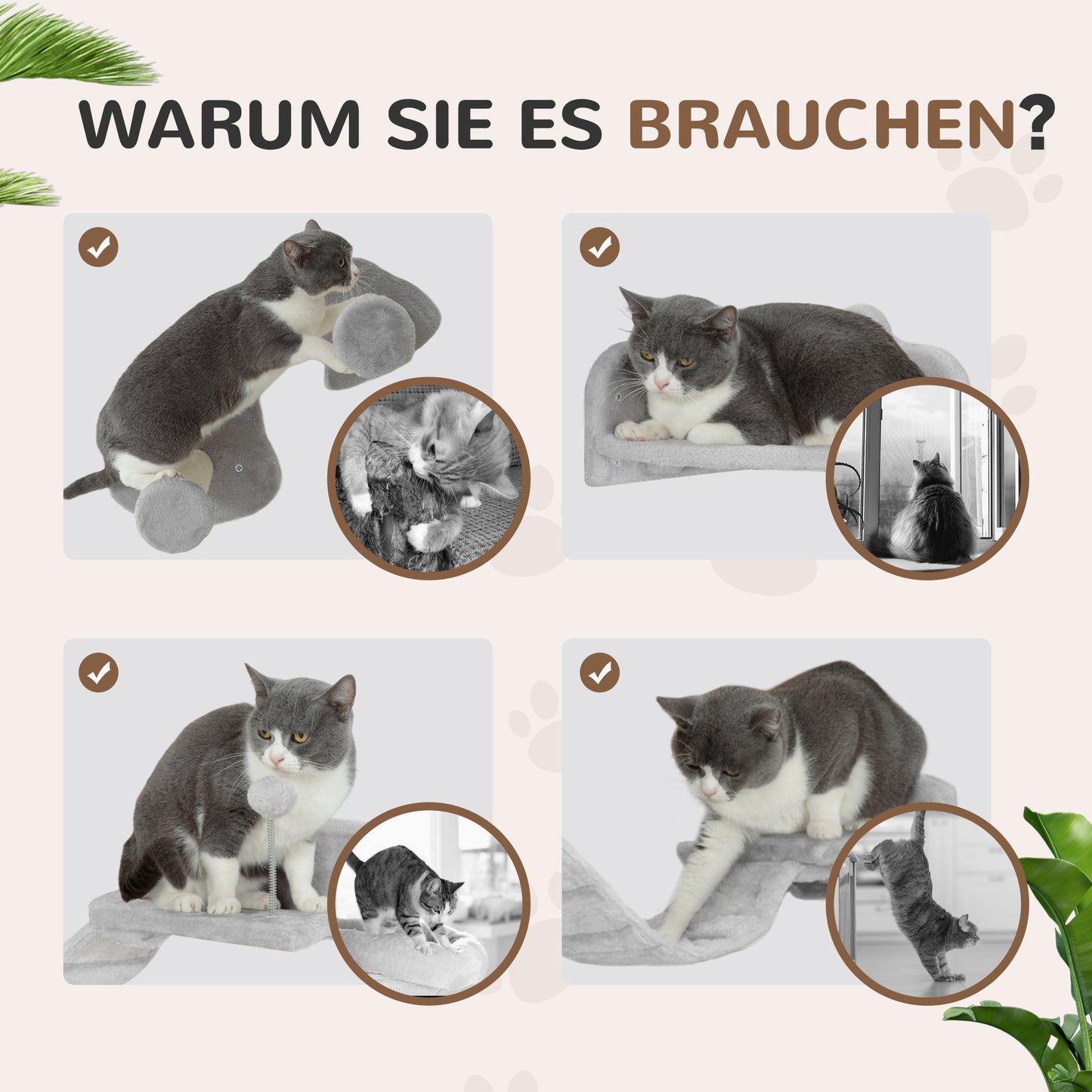 WARUM SIE ES BRAUCHEN?