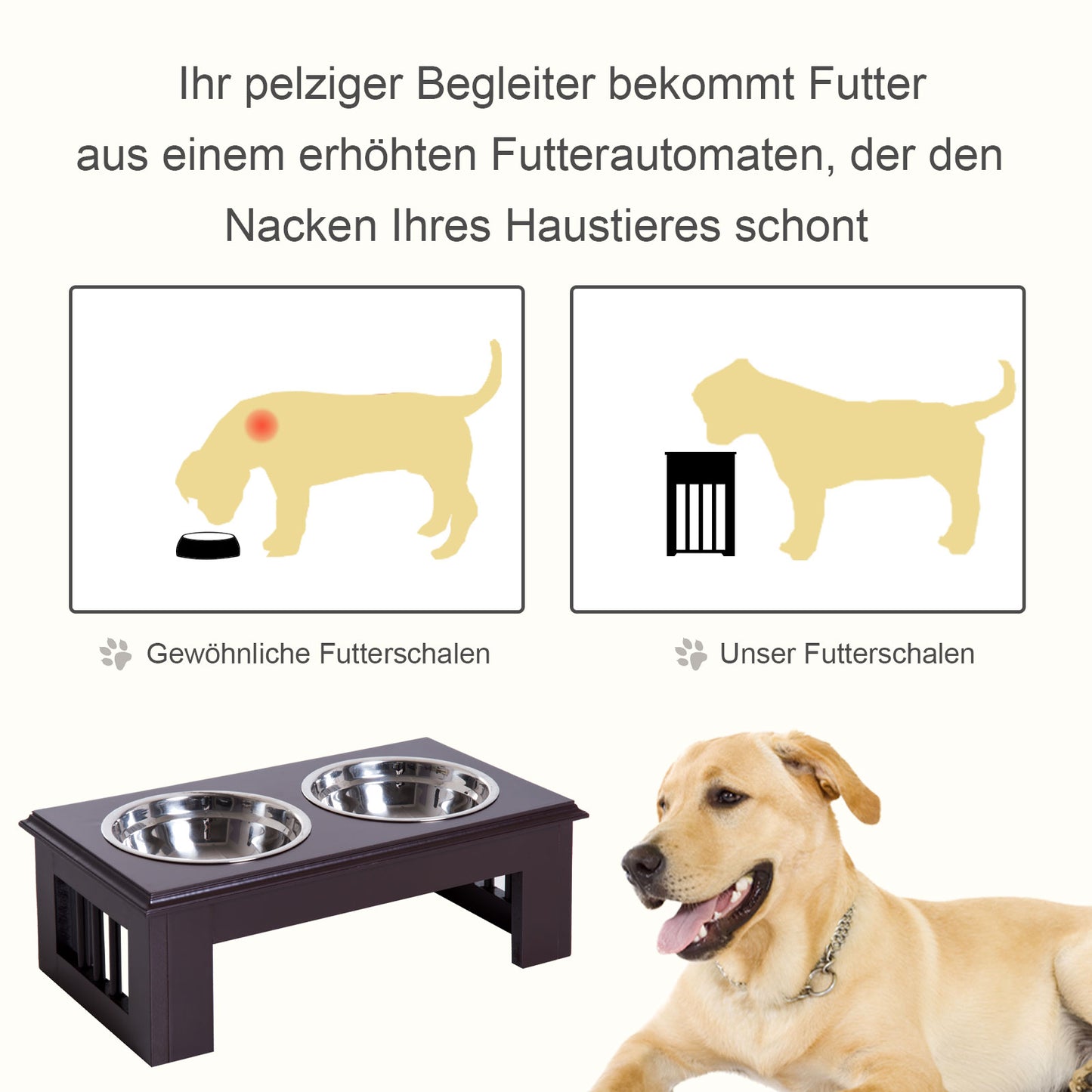 Ihr pelziger Begleiter bekommt Futter aus einem erhöhten Futterautomaten, der den Nacken Ihres Haustieres schont

Gewöhnliche Futterschalen

Unser Futterschalen