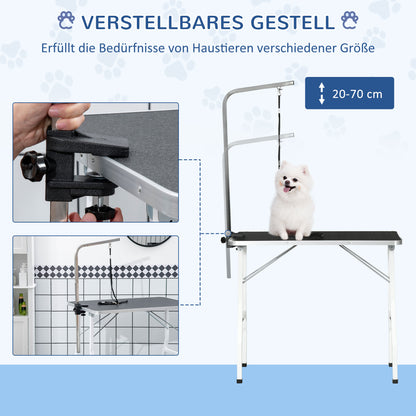 VERSTELLBARES GESTELL

Erfüllt die Bedürfnisse von Haustieren verschiedener Größe

20-70 cm