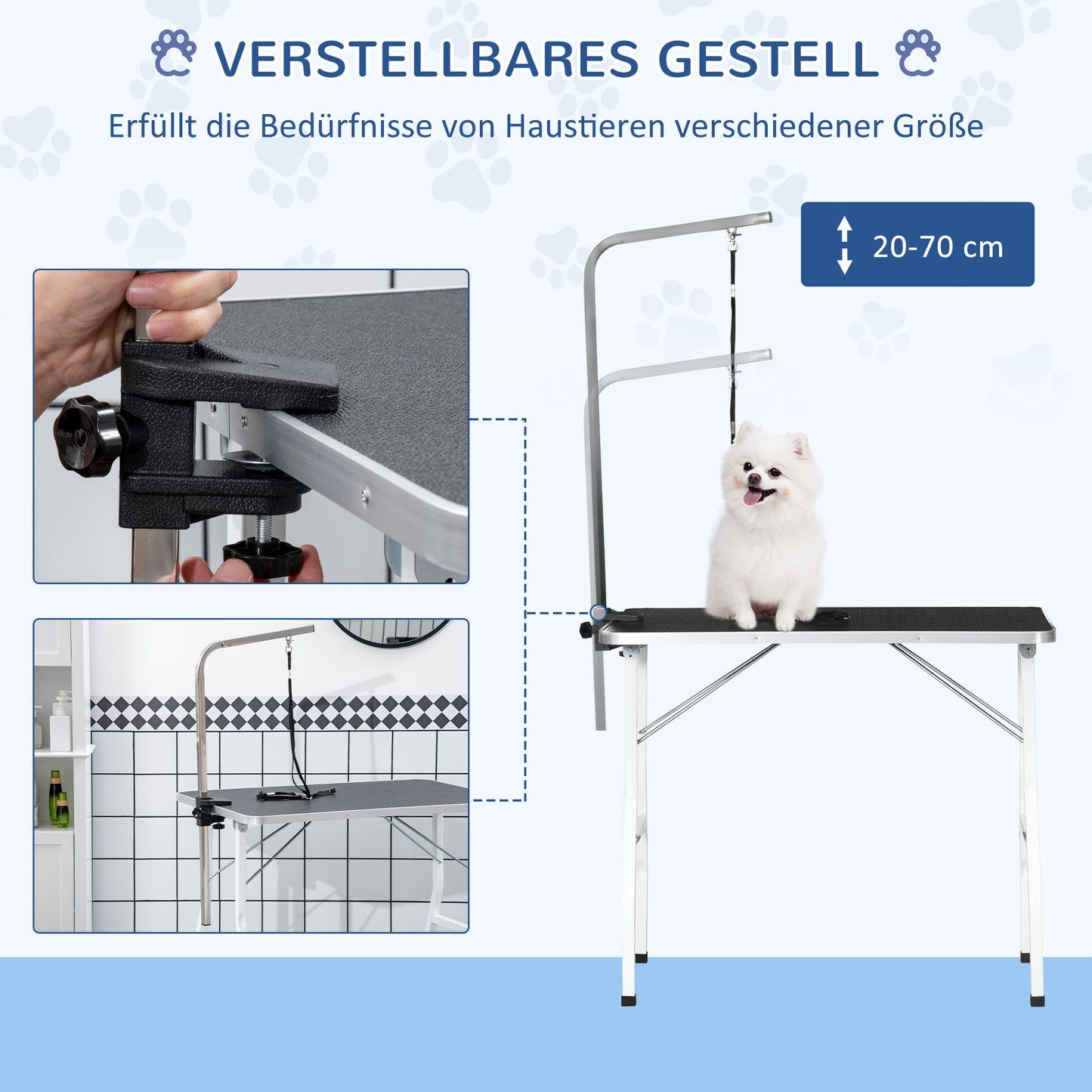 VERSTELLBARES GESTELL

Erfüllt die Bedürfnisse von Haustieren verschiedener Größe

20-70 cm