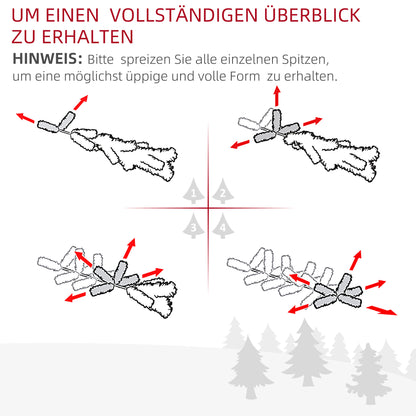 UM EINEN VOLLSTÄNDIGEN ÜBERBLICK ZU ERHALTEN

HINWEIS: Bitte spreizen Sie alle einzelnen Spitzen, um eine möglichst üppige und volle Form zu erhalten.

1
2
3
4