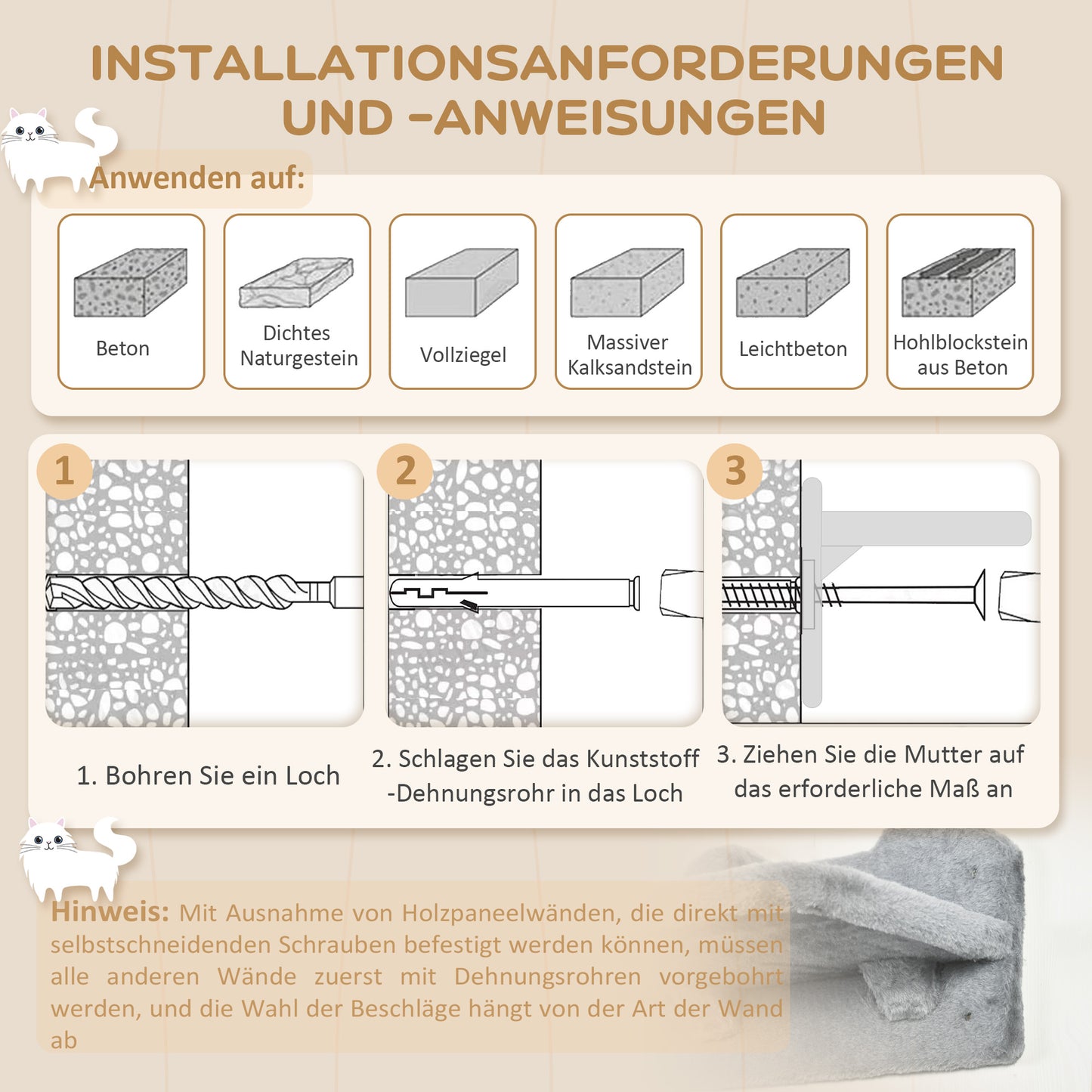 INSTALLATIONSANFORDERUNGEN UND -ANWEISUNGEN

Anwenden auf:

Beton

Dichtes Naturgestein

Vollziegel

Massiver Kalksandstein

Leichtbeton

Hohlblockstein aus Beton

1

2

3

1. Bohren Sie ein Loch

2. Schlagen Sie das Kunststoff -Dehnungsrohr in das Loch

3. Ziehen Sie die Mutter auf das erforderliche Maß an

Hinweis: Mit Ausnahme von Holzpaneelwänden, die direkt mit selbstschneidenden Schrauben befestigt werden können, müssen alle anderen Wände zuerst mit Dehnungsrohren vorgebohrt werden, und die Wahl der Beschläge hängt von der Art der Wand ab