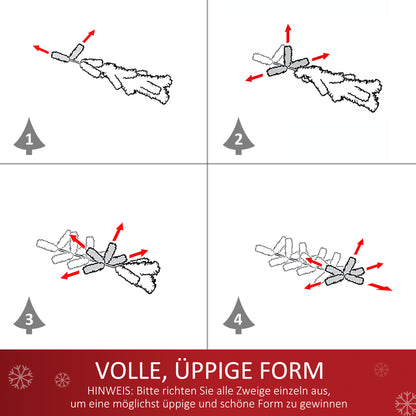 1

2

3

4

VOLLE, ÜPPIGE FORM

HINWEIS: Bitte richten Sie alle Zweige einzeln aus, um eine möglichst üppige und schöne Form zu gewinnen