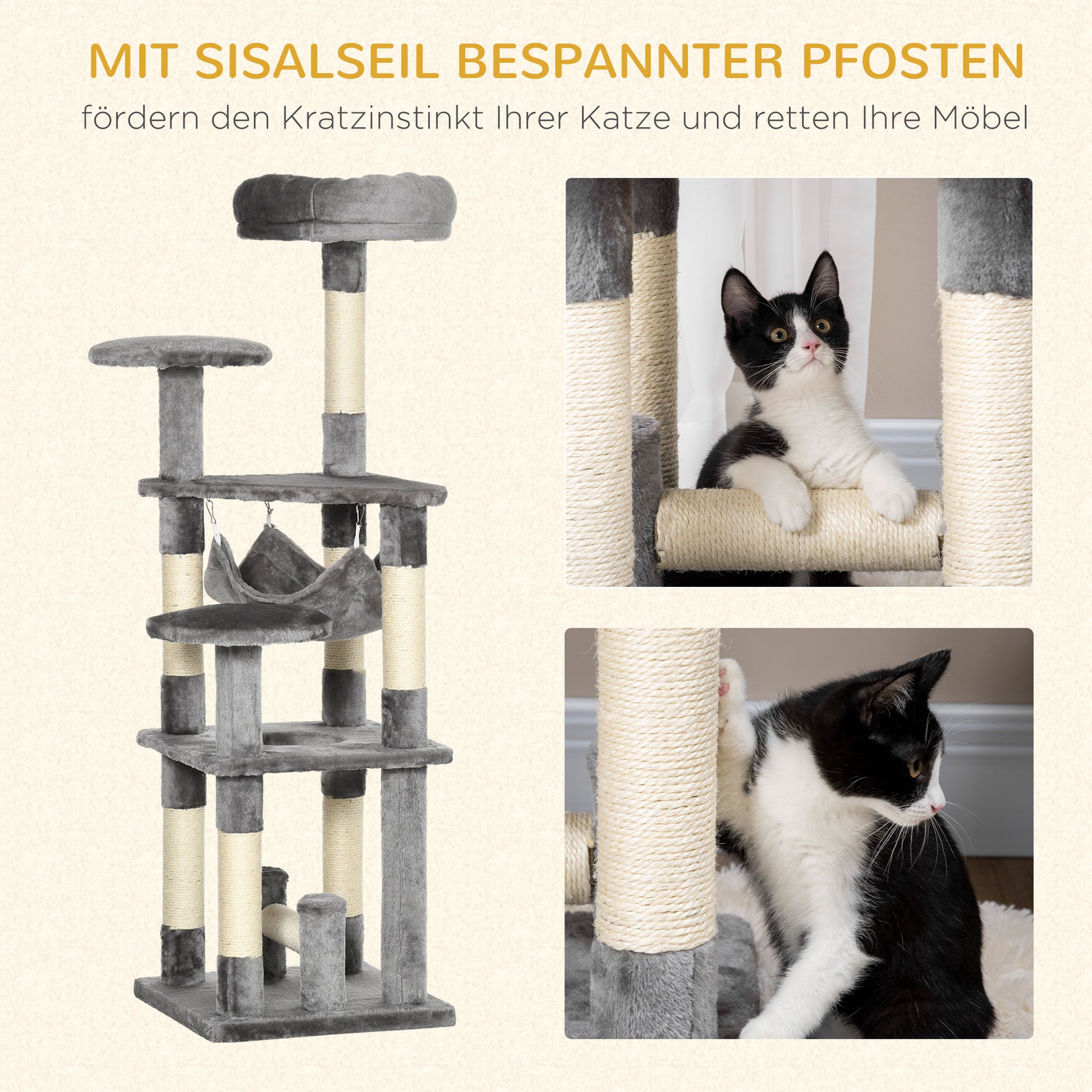 MIT SISALSEIL BESPANNTER PFOSTEN

fördern den Kratzinstinkt Ihrer Katze und retten Ihre Möbel