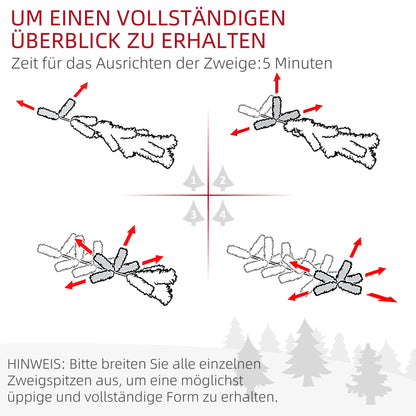 UM EINEN VOLLSTÄNDIGEN ÜBERBLICK ZU ERHALTEN

Zeit für das Ausrichten der Zweige:5 Minuten

1 2

3 4

HINWEIS: Bitte breiten Sie alle einzelnen Zweigspitzen aus, um eine möglichst üppige und vollständige Form zu erhalten.