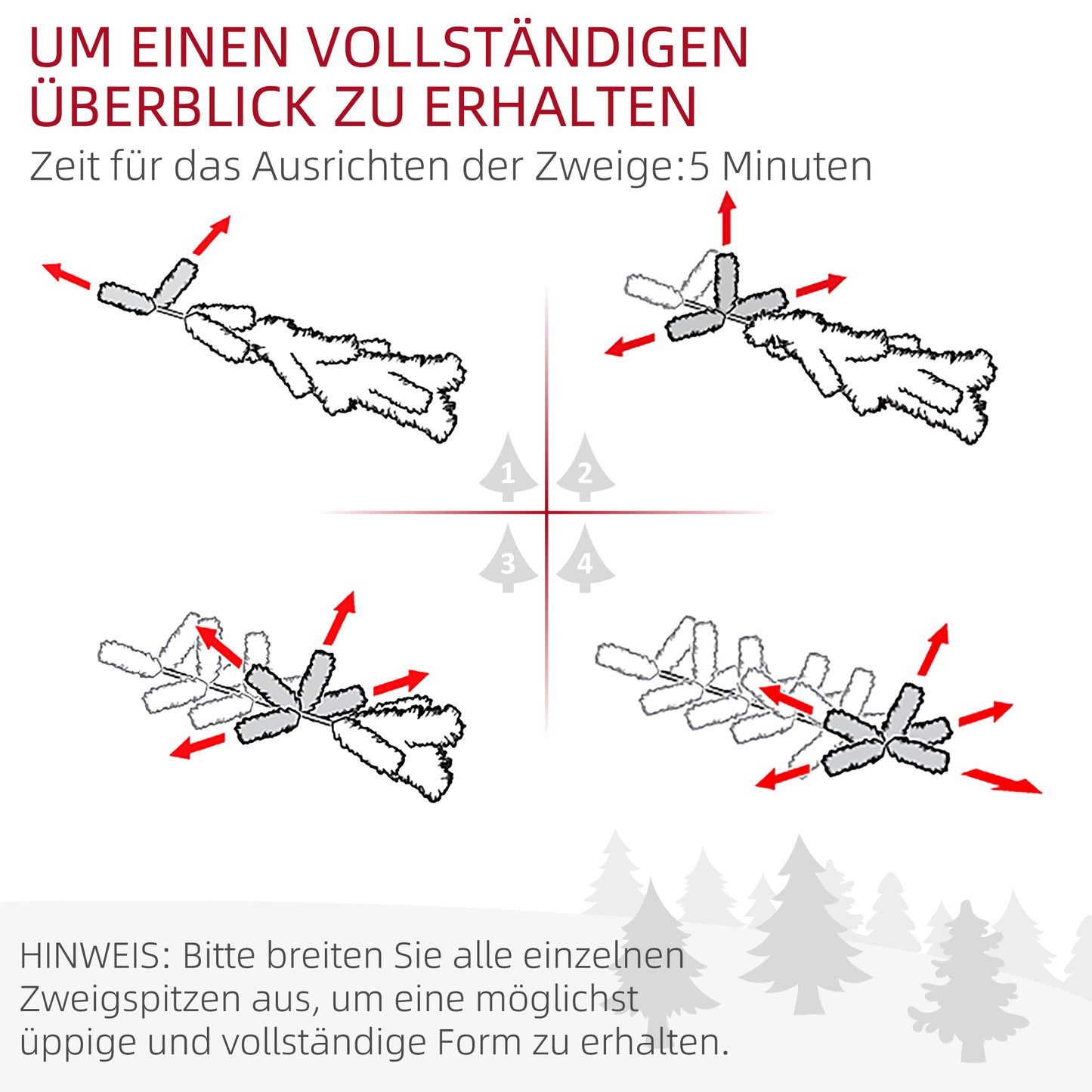 UM EINEN VOLLSTÄNDIGEN ÜBERBLICK ZU ERHALTEN

Zeit für das Ausrichten der Zweige:5 Minuten

1
2
3
4

HINWEIS: Bitte breiten Sie alle einzelnen Zweigspitzen aus, um eine möglichst üppige und vollständige Form zu erhalten.