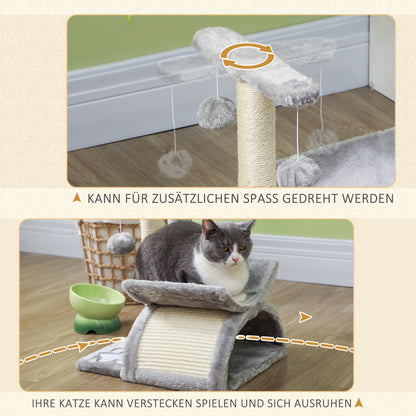 KANN FÜR ZUSÄTZLICHEN SPASS GEDREHT WERDEN

IHRE KATZE KANN VERSTECKEN SPIELEN UND SICH AUSRUHEN