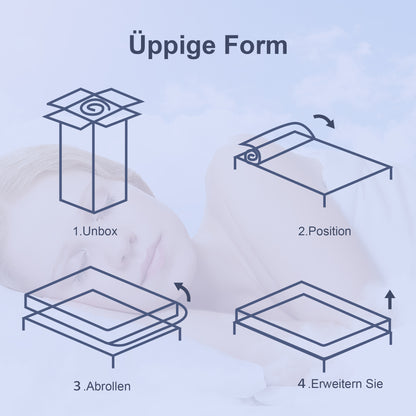 Üppige Form

1.Unbox

2.Position

3 .Abrollen

4 .Erweitern Sie