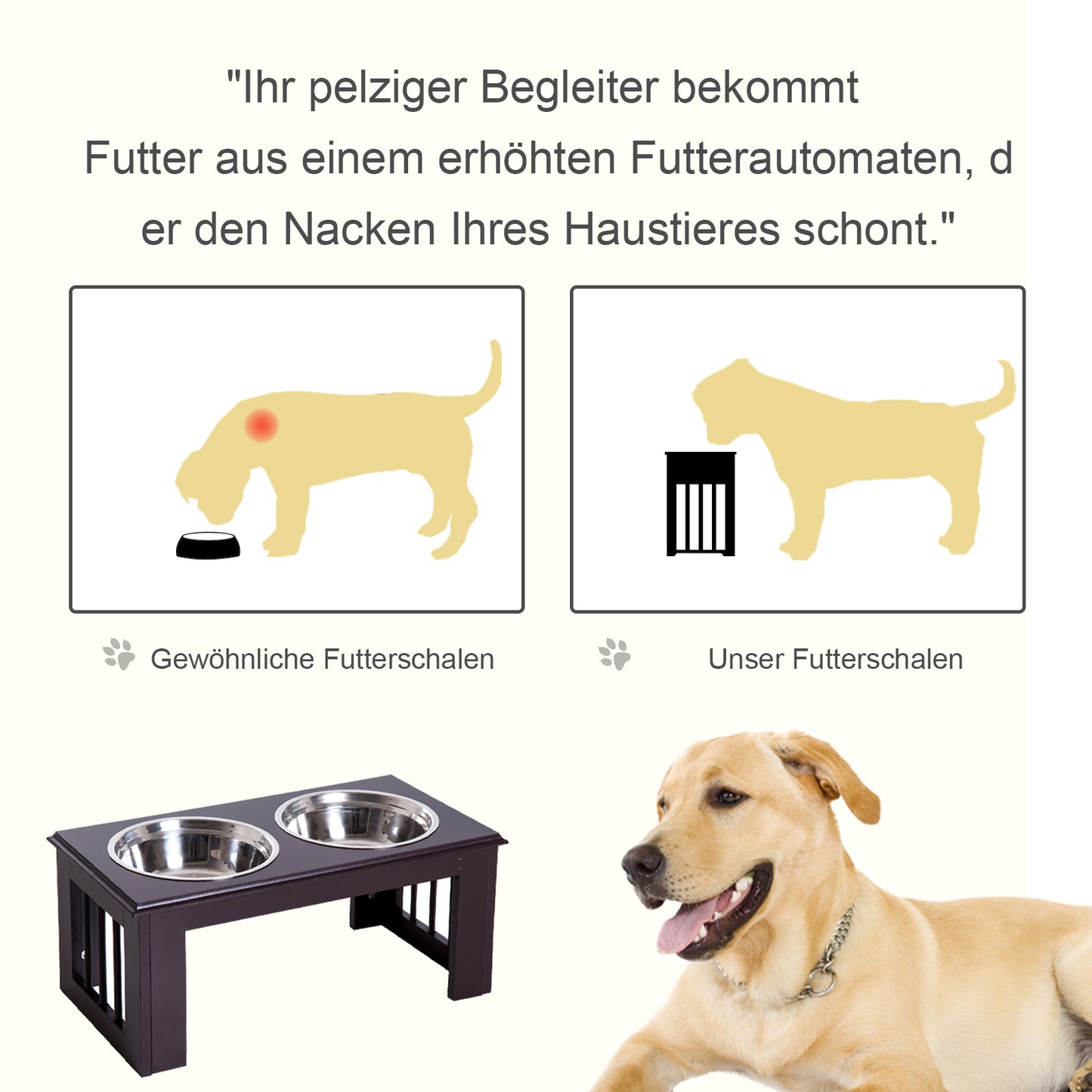 "Ihr pelziger Begleiter bekommt Futter aus einem erhöhten Futterautomaten, d er den Nacken Ihres Haustieres schont."

Gewöhnliche Futterschalen

Unser Futterschalen