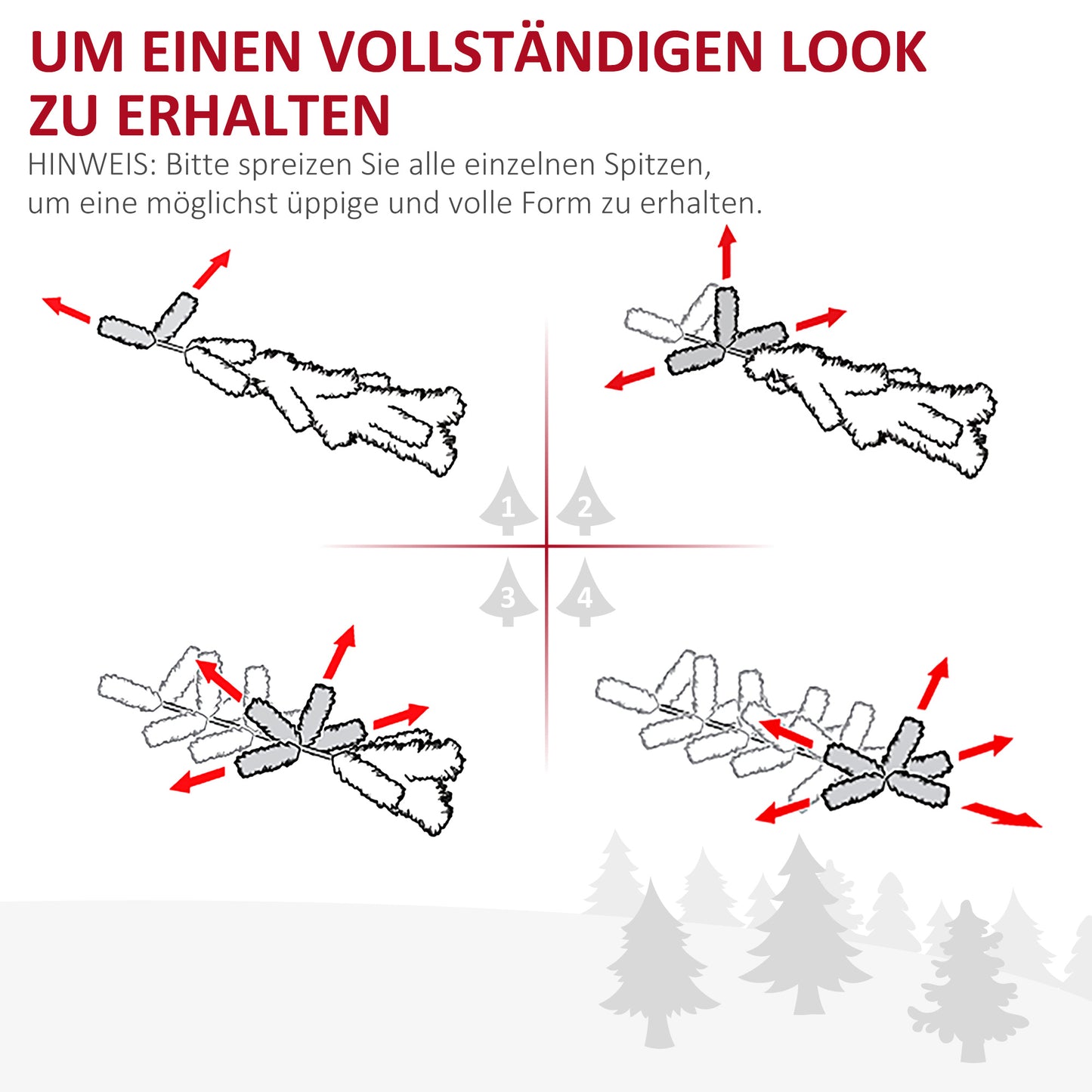 UM EINEN VOLLSTÄNDIGEN LOOK ZU ERHALTEN

HINWEIS: Bitte spreizen Sie alle einzelnen Spitzen, um eine möglichst üppige und volle Form zu erhalten.

1
2
3
4