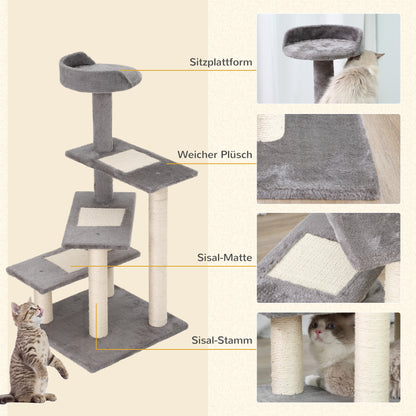 Sitzplattform

Weicher Plüsch

Sisal-Matte

Sisal-Stamm