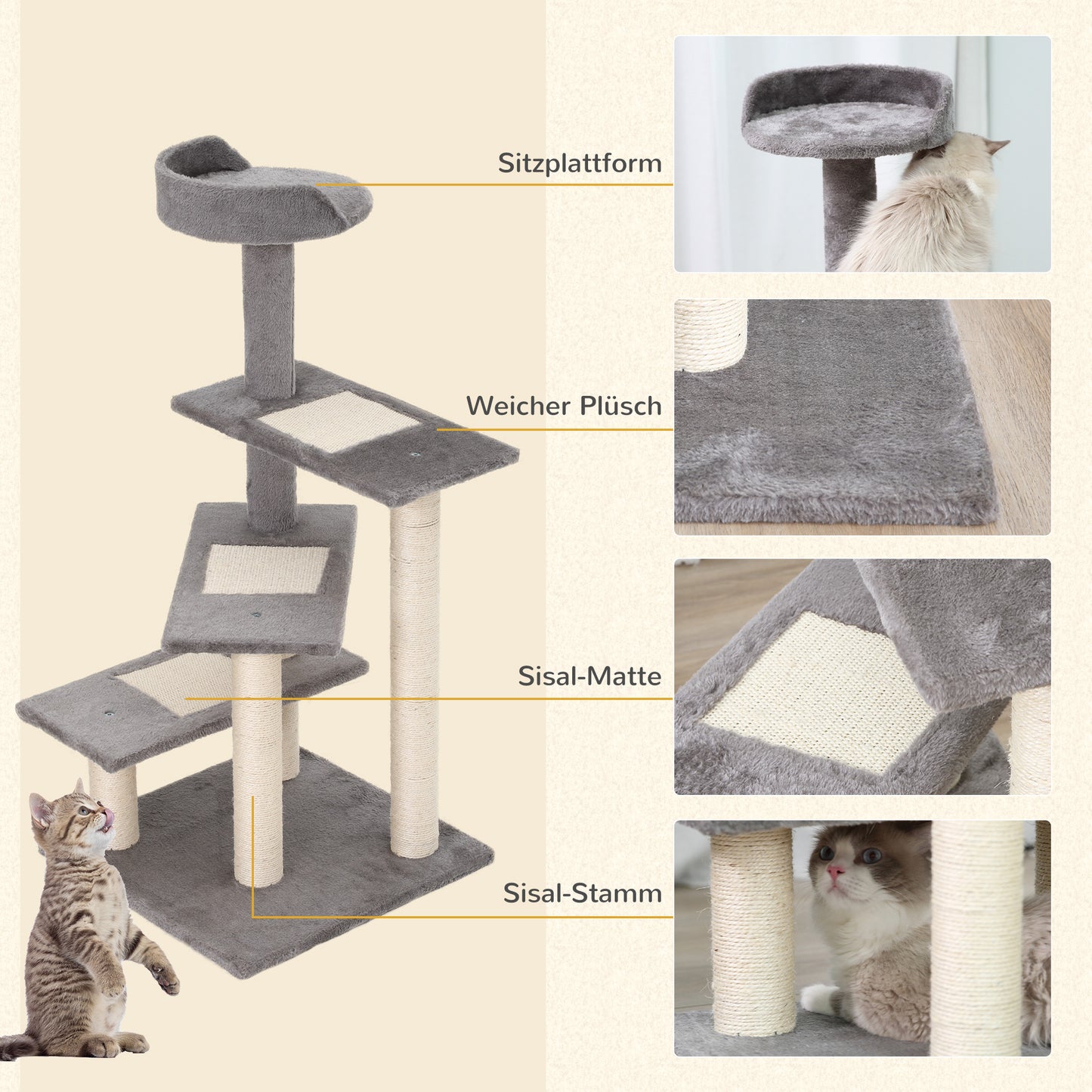 Sitzplattform

Weicher Plüsch

Sisal-Matte

Sisal-Stamm