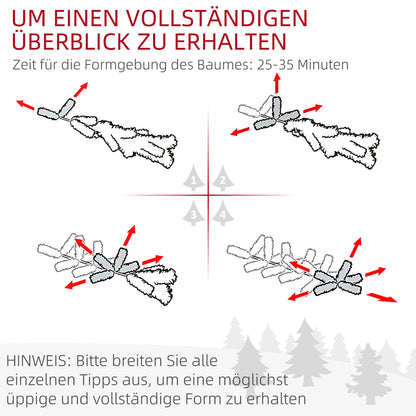 UM EINEN VOLLSTÄNDIGEN ÜBERBLICK ZU ERHALTEN

Zeit für die Formgebung des Baumes: 25-35 Minuten

1 2 3 4

HINWEIS: Bitte breiten Sie alle einzelnen Tipps aus, um eine möglichst üppige und vollständige Form zu erhalten