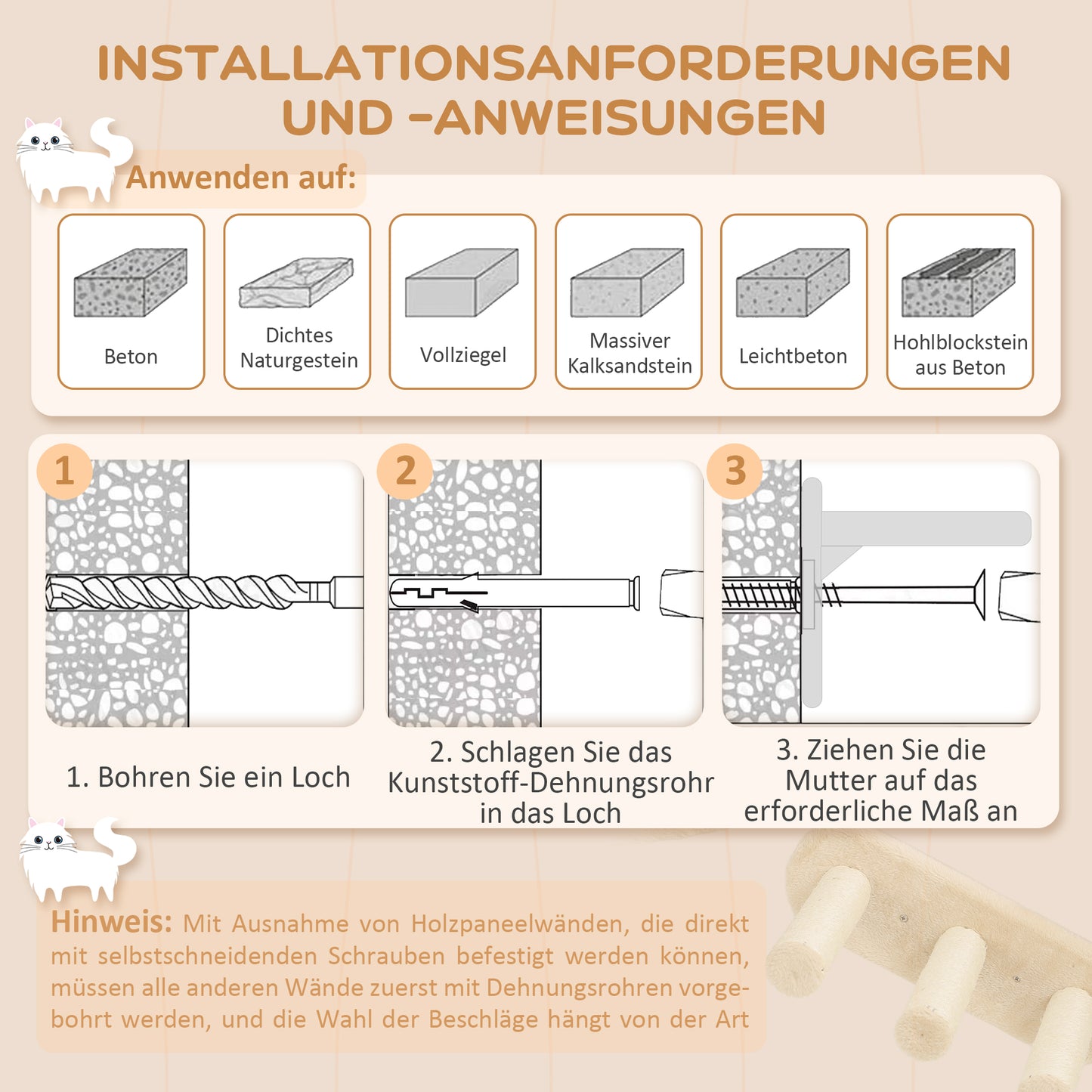 INSTALLATIONSANFORDERUNGEN UND -ANWEISUNGEN

Anwenden auf:

Beton

Dichtes Naturgestein

Vollziegel

Massiver Kalksandstein

Leichtbeton

Hohlblockstein aus Beton

1

2

3

1. Bohren Sie ein Loch

2. Schlagen Sie das Kunststoff-Dehnungsrohr in das Loch

3. Ziehen Sie die Mutter auf das erforderliche Maß an

Hinweis: Mit Ausnahme von Holzpaneelwänden, die direkt mit selbstschneidenden Schrauben befestigt werden können, müssen alle anderen Wände zuerst mit Dehnungsrohren vorgebohrt werden, und die Wahl der Beschläge hängt von der Art