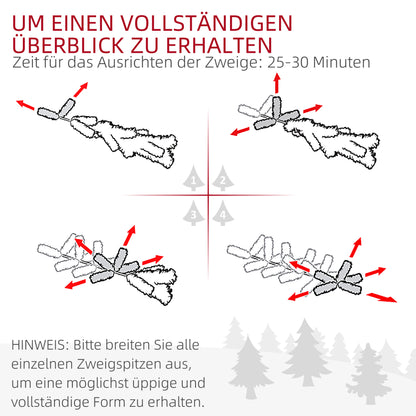 UM EINEN VOLLSTÄNDIGEN ÜBERBLICK ZU ERHALTEN
Zeit für das Ausrichten der Zweige: 25-30 Minuten

1
2
3
4

HINWEIS: Bitte breiten Sie alle einzelnen Zweigspitzen aus, um eine möglichst üppige und vollständige Form zu erhalten.