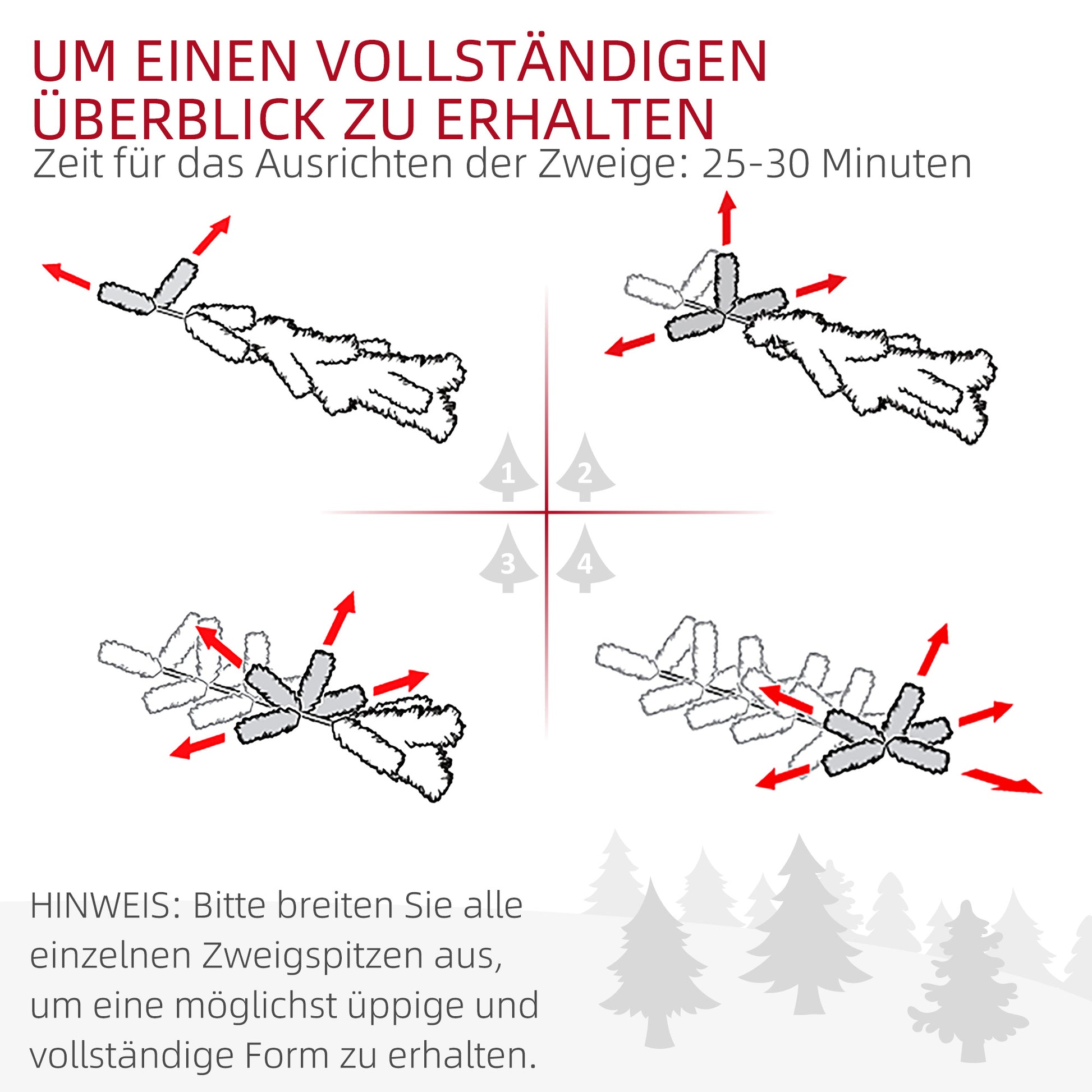 UM EINEN VOLLSTÄNDIGEN ÜBERBLICK ZU ERHALTEN
Zeit für das Ausrichten der Zweige: 25-30 Minuten

1
2
3
4

HINWEIS: Bitte breiten Sie alle einzelnen Zweigspitzen aus, um eine möglichst üppige und vollständige Form zu erhalten.