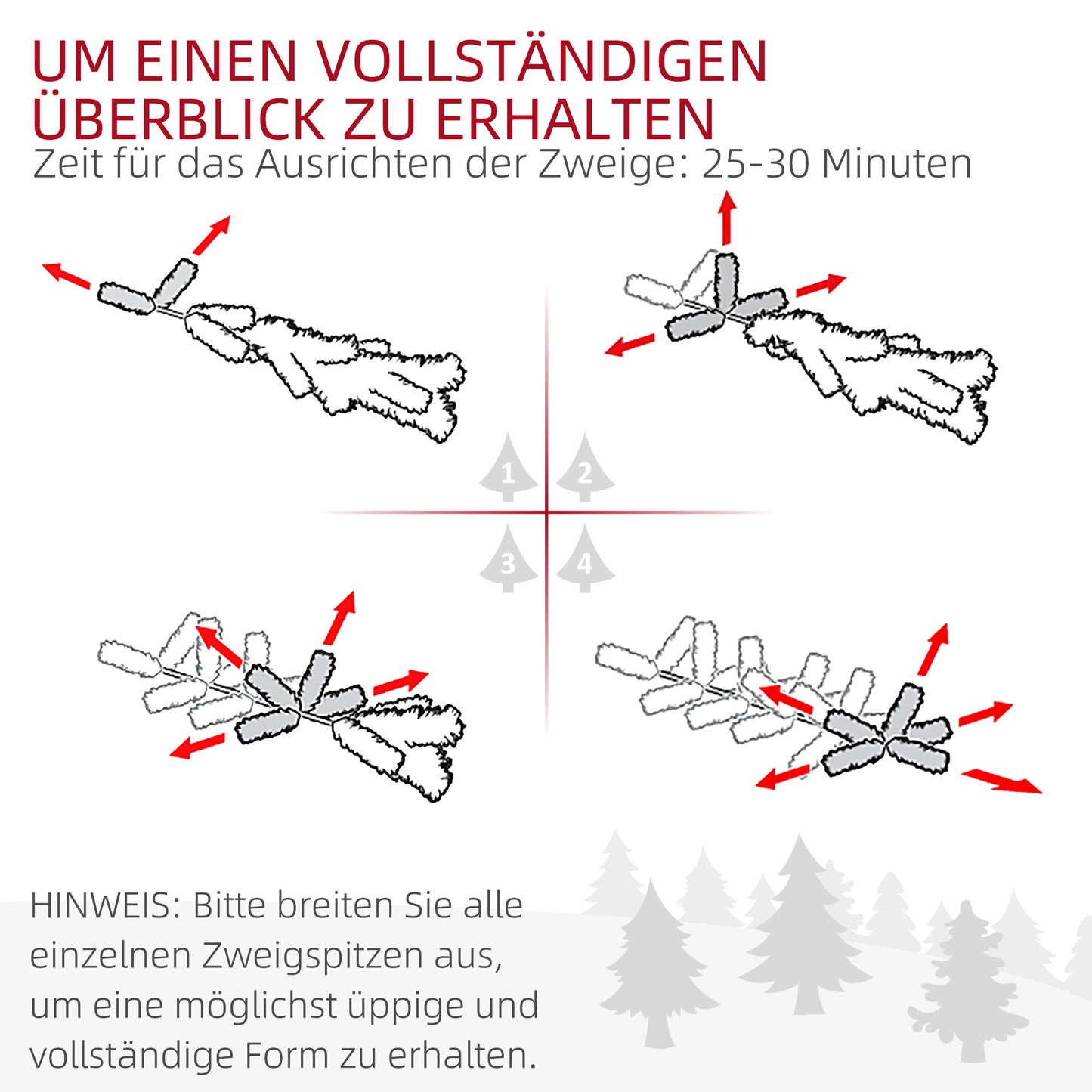 UM EINEN VOLLSTÄNDIGEN ÜBERBLICK ZU ERHALTEN

Zeit für das Ausrichten der Zweige: 25-30 Minuten

1

2

3

4

HINWEIS: Bitte breiten Sie alle einzelnen Zweigspitzen aus, um eine möglichst üppige und vollständige Form zu erhalten.