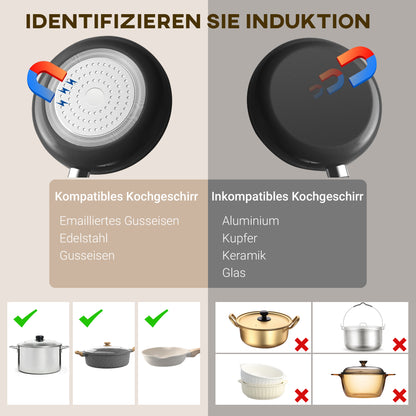 IDENTIFIZIEREN SIE INDUKTION

Kompatibles Kochgeschirr

Emailliertes Gusseisen
Edelstahl
Gusseisen

Inkompatibles Kochgeschirr

Aluminium
Kupfer
Keramik
Glas