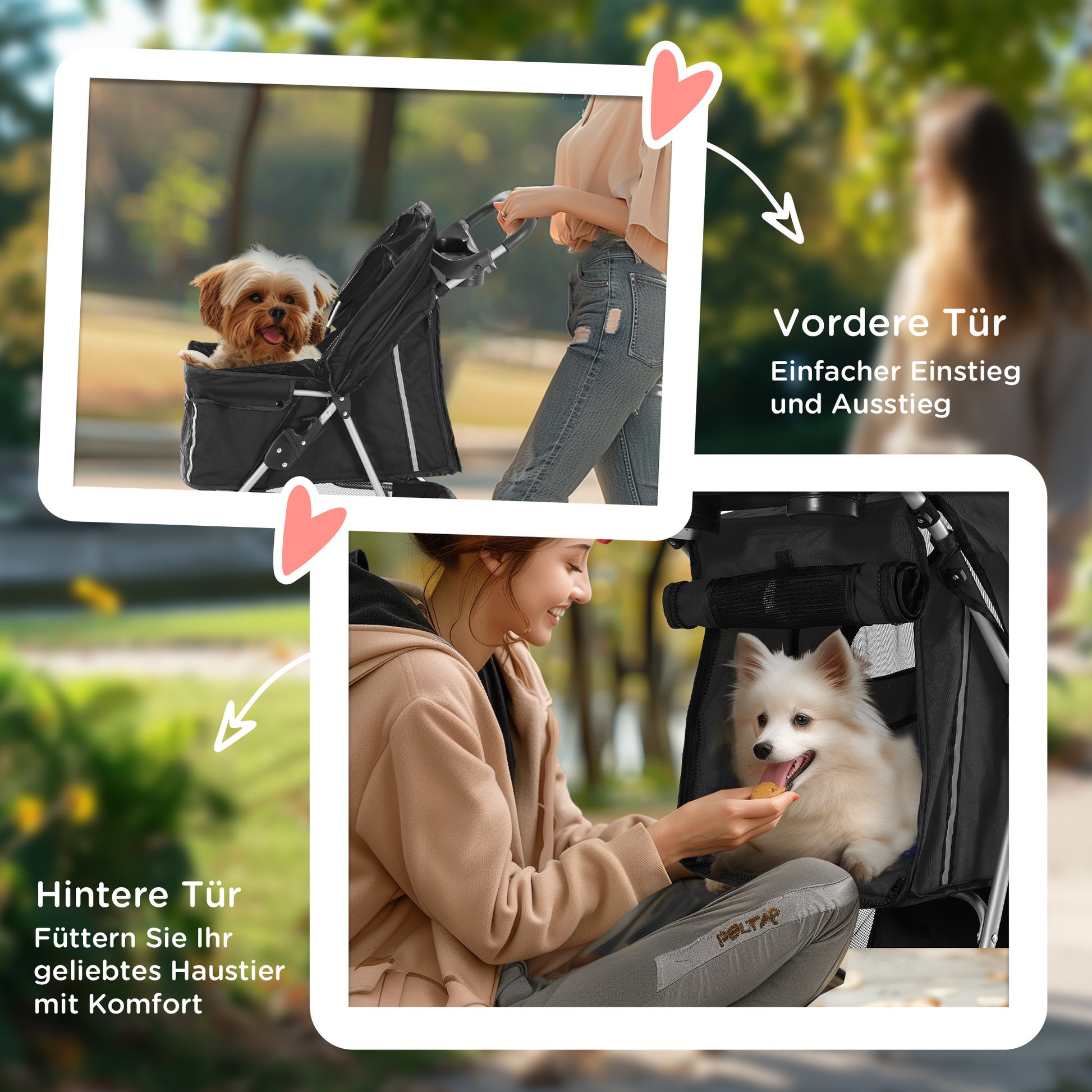 Vordere Tür

Einfacher Einstieg und Ausstieg

Hintere Tür

Füttern Sie Ihr geliebtes Haustier mit Komfort

POLTAP