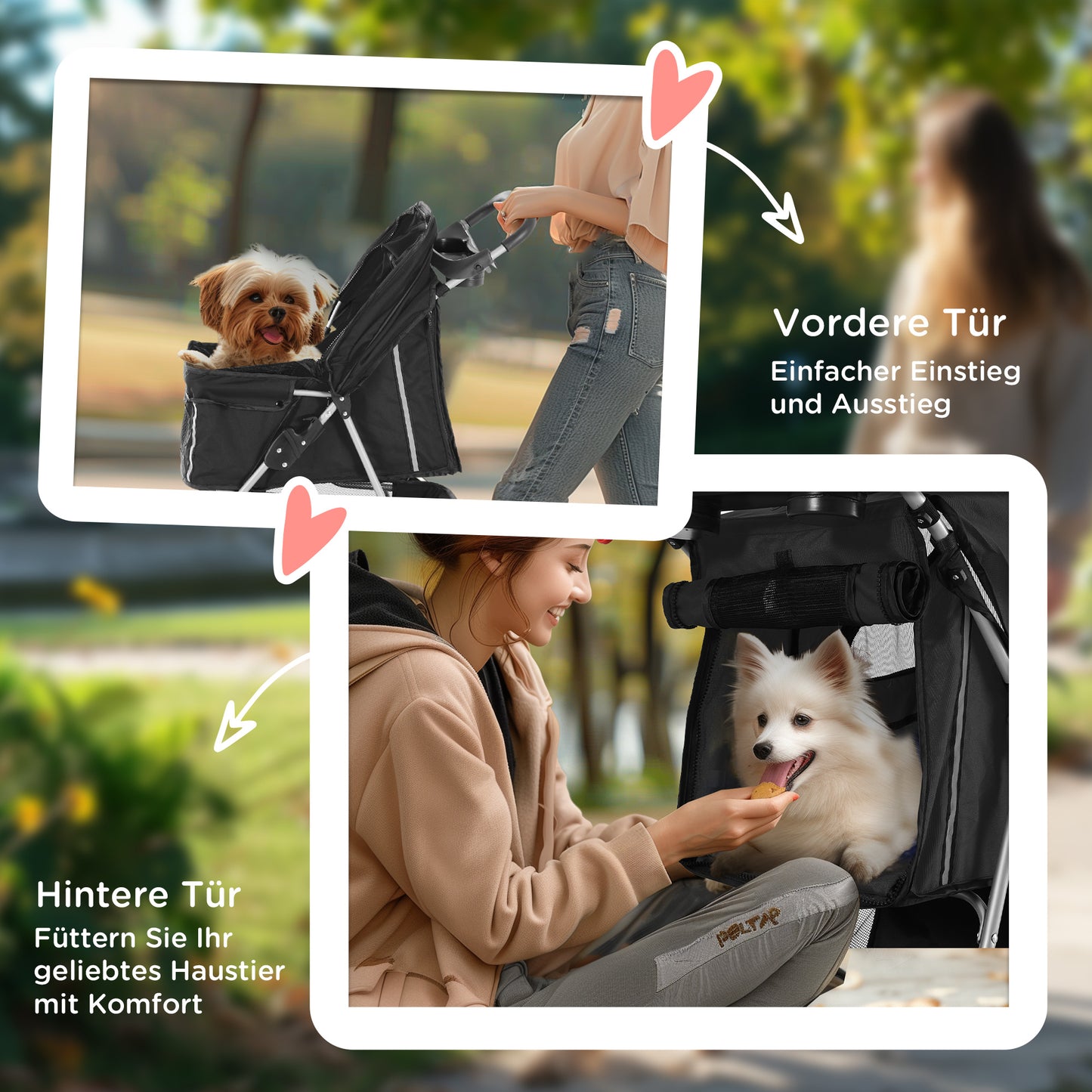 Vordere Tür
Einfacher Einstieg und Ausstieg

Hintere Tür
Füttern Sie Ihr geliebtes Haustier mit Komfort

PELTAP