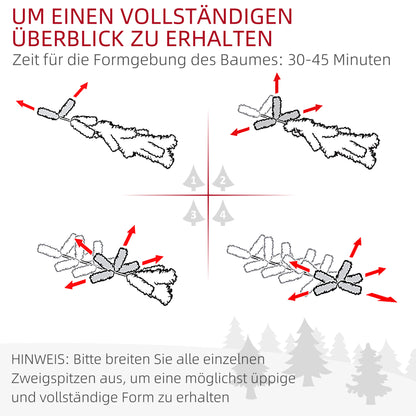 UM EINEN VOLLSTÄNDIGEN ÜBERBLICK ZU ERHALTEN
Zeit für die Formgebung des Baumes: 30-45 Minuten

1
2
3
4

HINWEIS: Bitte breiten Sie alle einzelnen Zweigspitzen aus, um eine möglichst üppige und vollständige Form zu erhalten