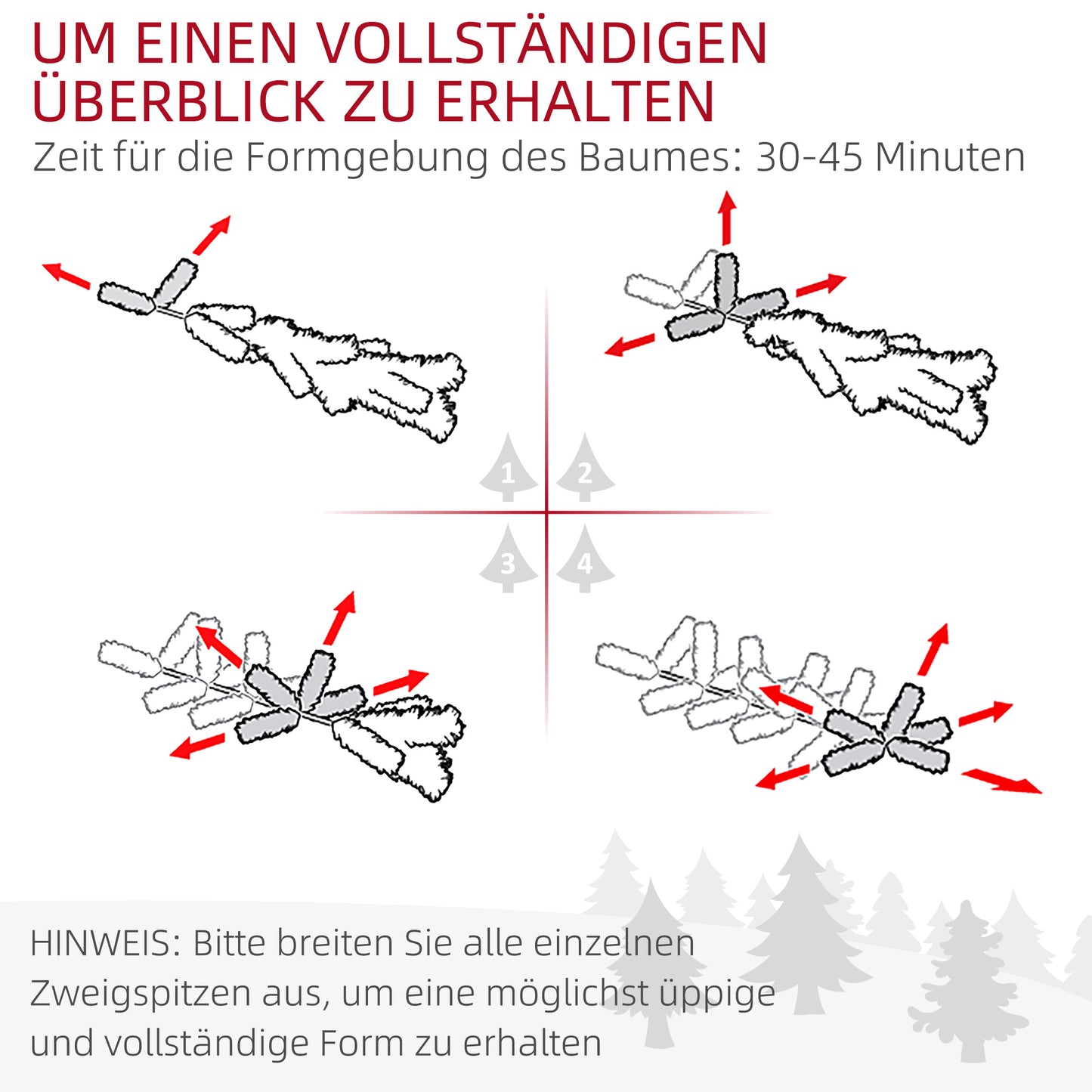 UM EINEN VOLLSTÄNDIGEN ÜBERBLICK ZU ERHALTEN

Zeit für die Formgebung des Baumes: 30-45 Minuten

1

2

3

4

HINWEIS: Bitte breiten Sie alle einzelnen Zweigspitzen aus, um eine möglichst üppige und vollständige Form zu erhalten