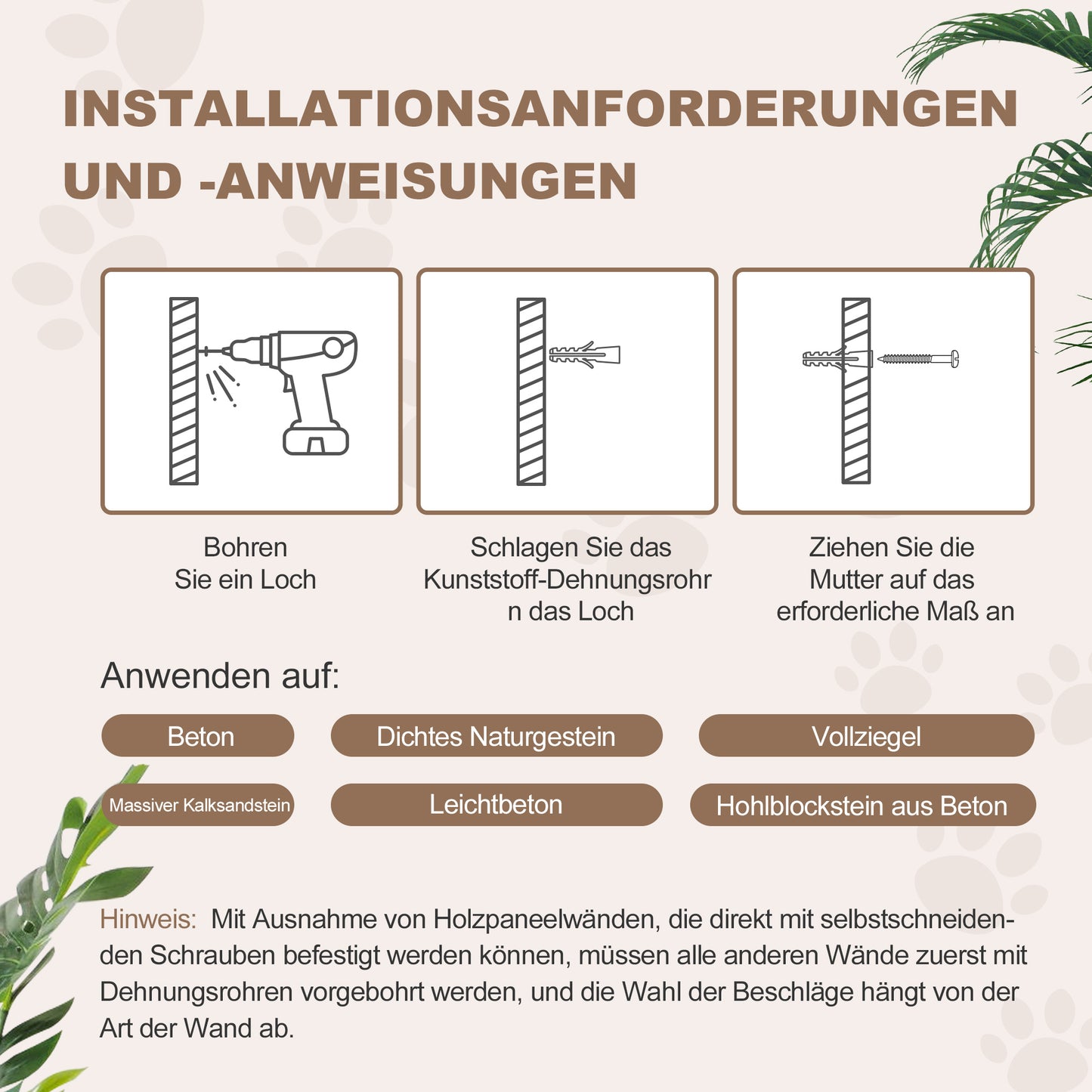 INSTALLATIONSANFORDERUNGEN UND -ANWEISUNGEN

Bohren Sie ein Loch

Schlagen Sie das Kunststoff-Dehnungsrohr n das Loch

Ziehen Sie die Mutter auf das erforderliche Maß an

Anwenden auf:

Beton

Dichtes Naturgestein

Vollziegel

Massiver Kalksandstein

Leichtbeton

Hohlblockstein aus Beton

Hinweis: Mit Ausnahme von Holzpaneelwänden, die direkt mit selbstschneidenden Schrauben befestigt werden können, müssen alle anderen Wände zuerst mit Dehnungsrohren vorgebohrt werden, und die Wahl der Beschläge hängt von der Art der Wand ab.