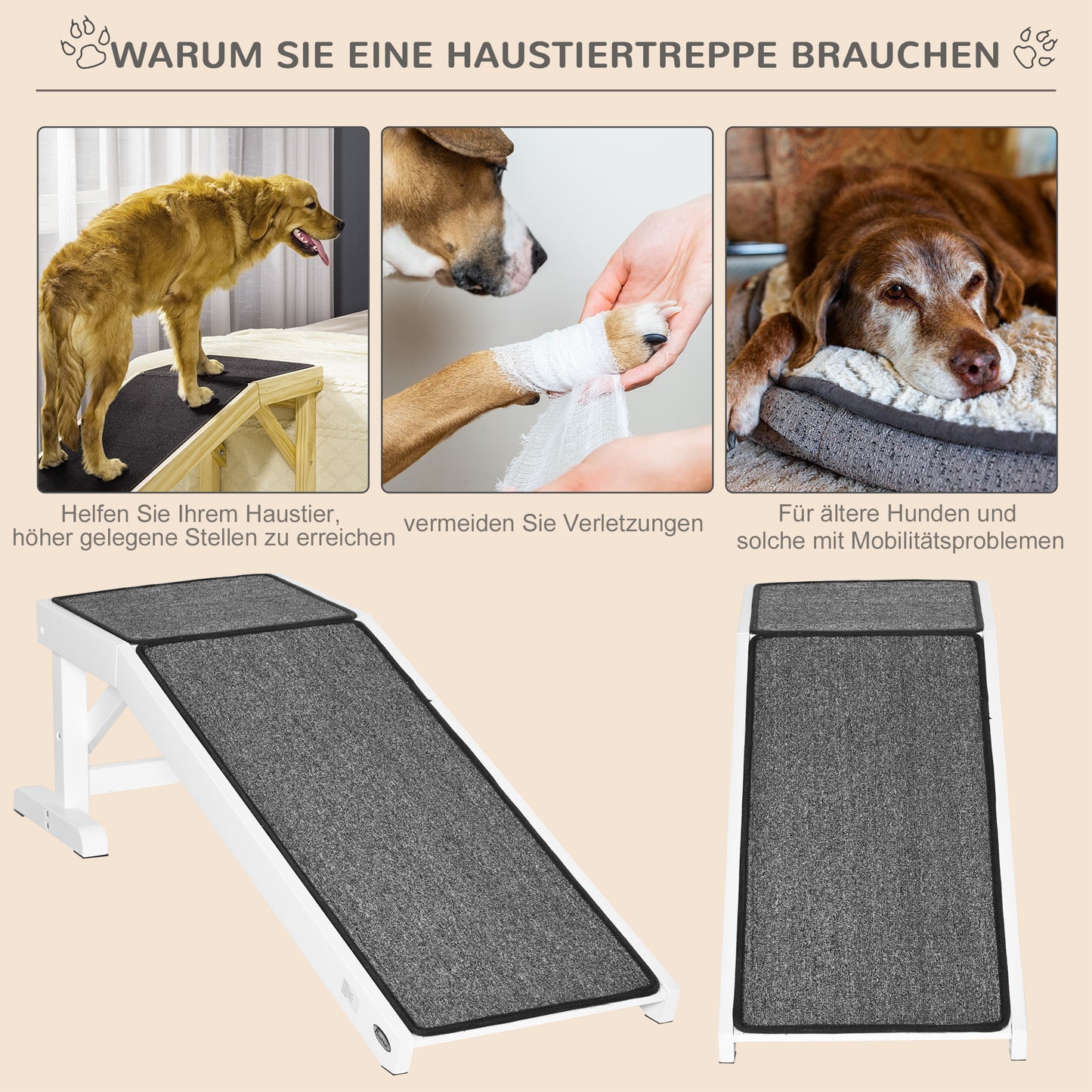 WARUM SIE EINE HAUSTIERTREPPE BRAUCHEN

Helfen Sie Ihrem Haustier, höher gelegene Stellen zu erreichen

vermeiden Sie Verletzungen

Für ältere Hunden und solche mit Mobilitätsproblemen