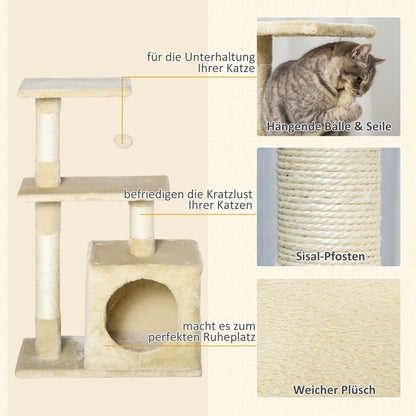 für die Unterhaltung Ihrer Katze

Hängende Bälle & Seile

befriedigen die Kratzlust Ihrer Katzen

Sisal-Pfosten

macht es zum perfekten Ruheplatz

Weicher Plüsch