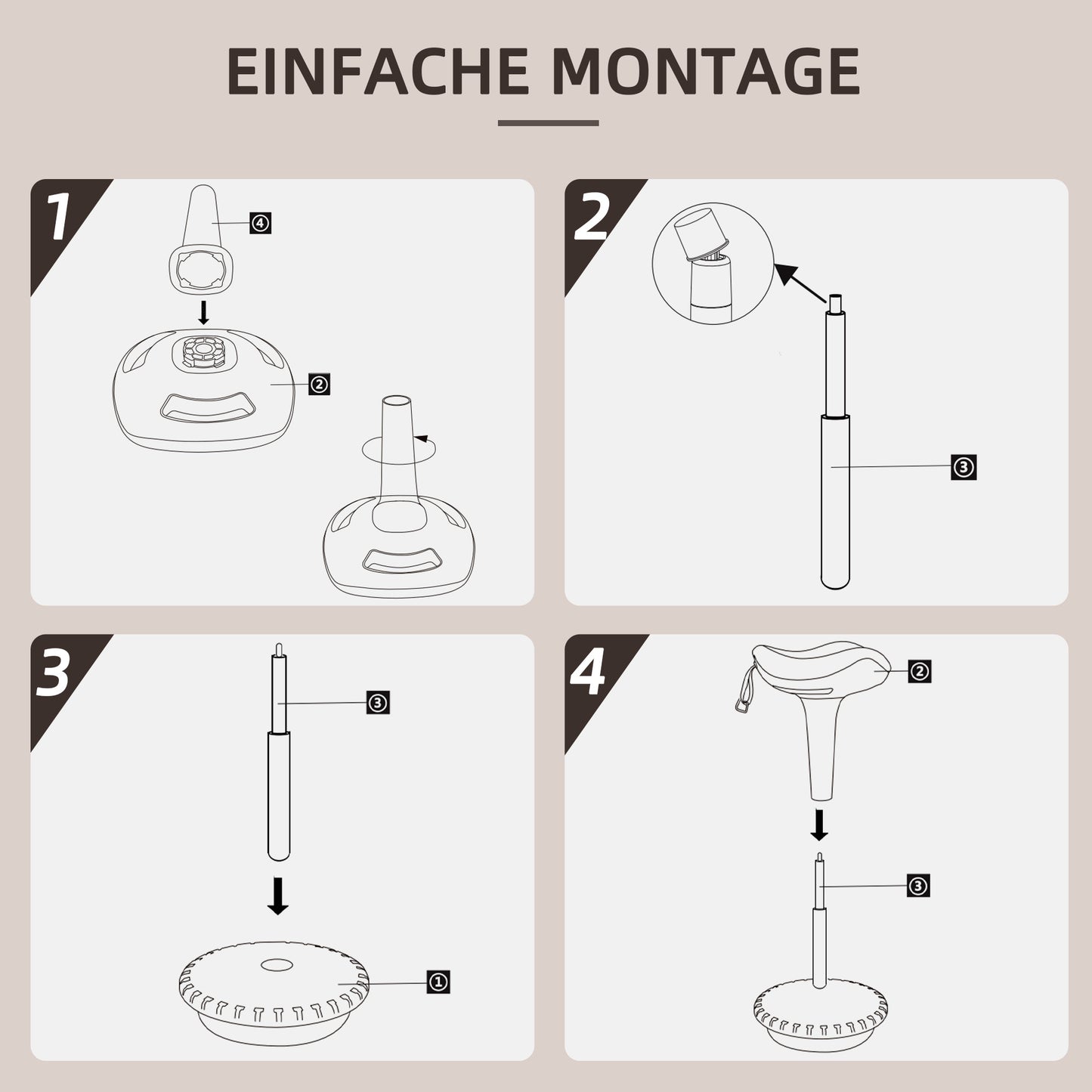 EINFACHE MONTAGE

1

④

②

2

③

3

③

①

4

②

③