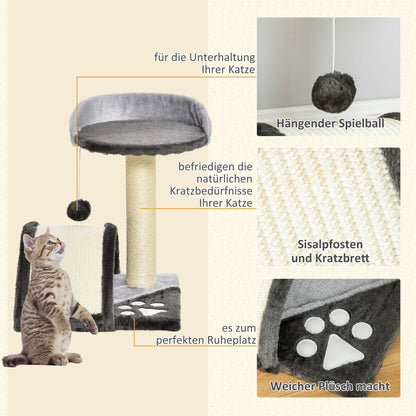 für die Unterhaltung Ihrer Katze

Hängender Spielball

befriedigen die natürlichen Kratzbedürfnisse Ihrer Katze

Sisalpfosten und Kratzbrett

es zum perfekten Ruheplatz

Weicher Plüsch macht