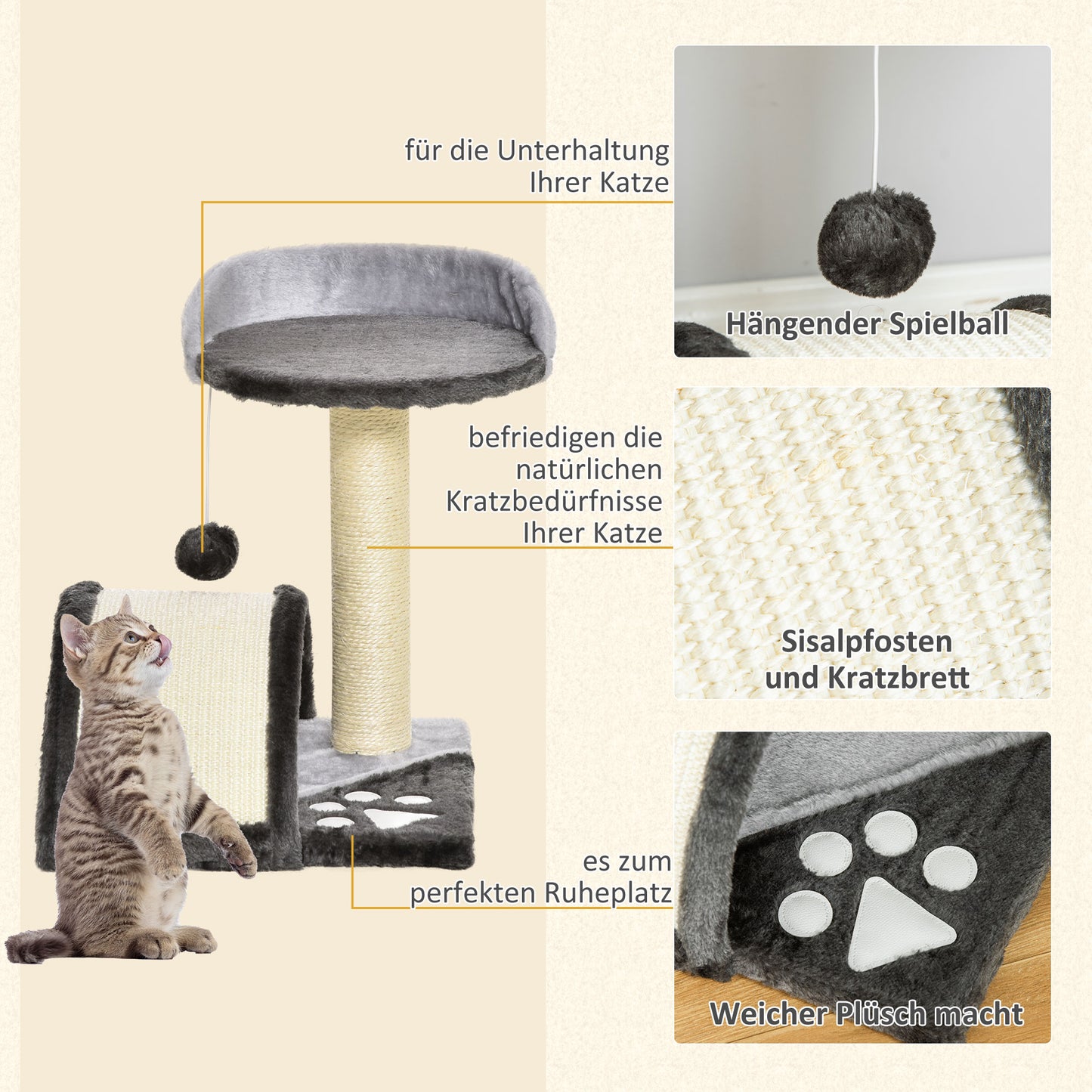 für die Unterhaltung Ihrer Katze

Hängender Spielball

befriedigen die natürlichen Kratzbedürfnisse Ihrer Katze

Sisalpfosten und Kratzbrett

es zum perfekten Ruheplatz

Weicher Plüsch macht