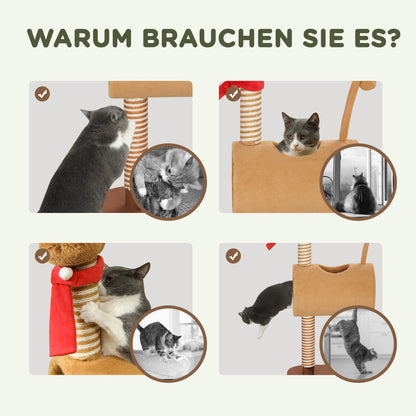 WARUM BRAUCHEN SIE ES?