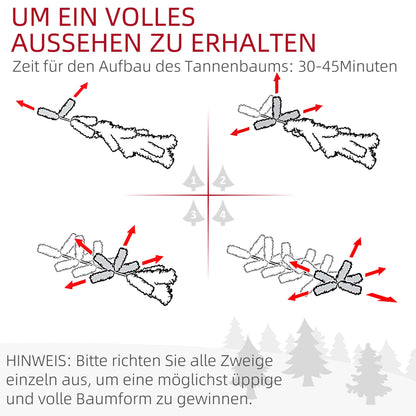 UM EIN VOLLES AUSSEHEN ZU ERHALTEN

Zeit für den Aufbau des Tannenbaums: 30-45Minuten

1 2

3 4

HINWEIS: Bitte richten Sie alle Zweige einzeln aus, um eine möglichst üppige und volle Baumform zu gewinnen.