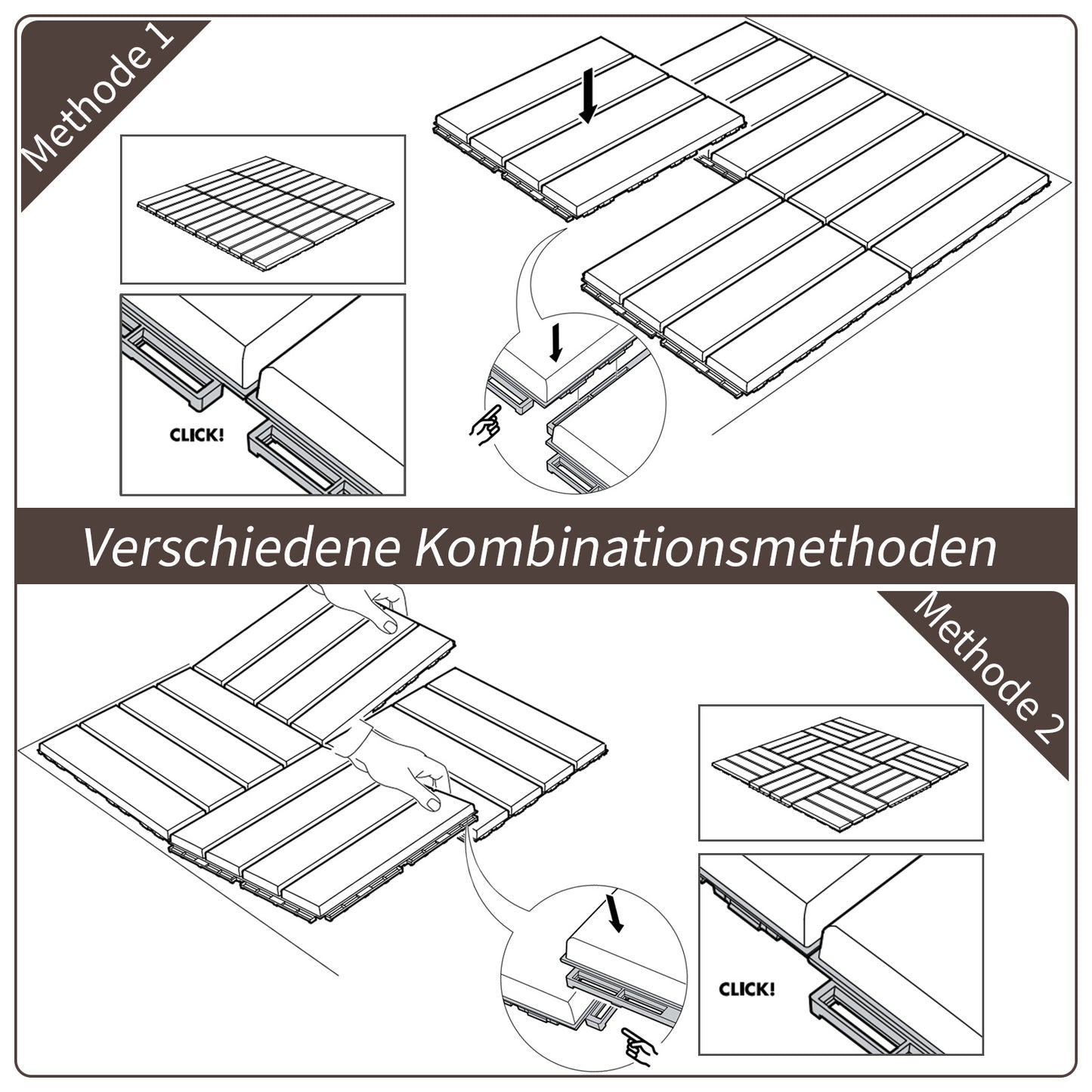 Methode 1

CLICK!

Verschiedene Kombinationsmethoden

Methode 2

CLICK!