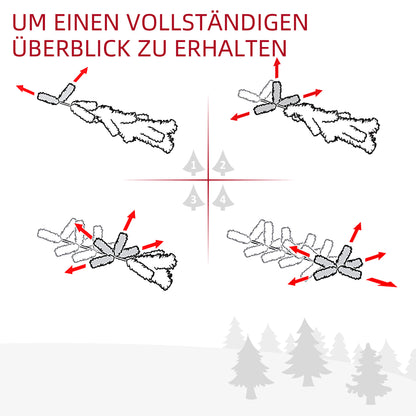 UM EINEN VOLLSTÄNDIGEN ÜBERBLICK ZU ERHALTEN

1 2
3 4