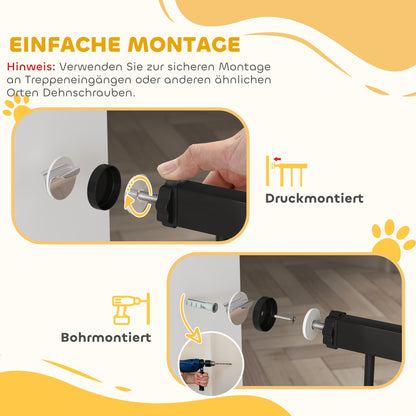 EINFACHE MONTAGE

Hinweis: Verwenden Sie zur sicheren Montage an Treppeneingängen oder anderen ähnlichen Orten Dehnschrauben.

Druckmontiert

Bohrmontiert