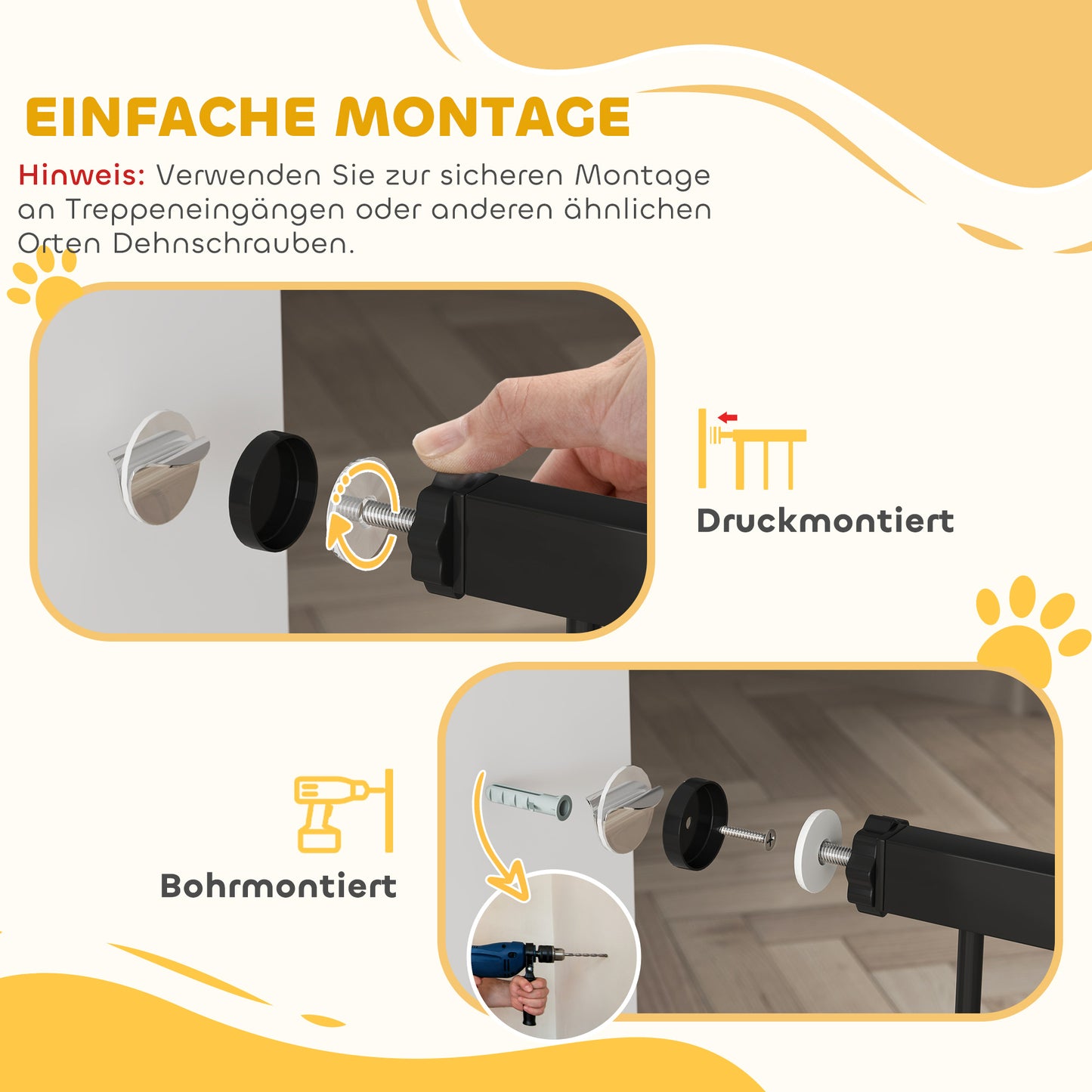 EINFACHE MONTAGE

Hinweis: Verwenden Sie zur sicheren Montage an Treppeneingängen oder anderen ähnlichen Orten Dehnschrauben.

Druckmontiert

Bohrmontiert