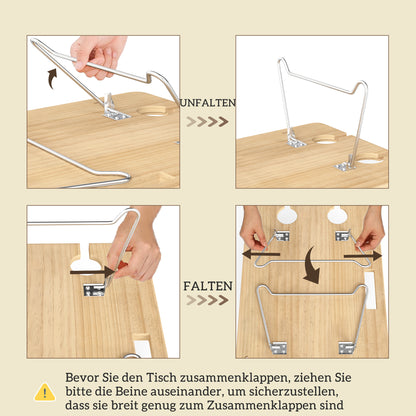 UNFALTEN

FALTEN

Bevor Sie den Tisch zusammenklappen, ziehen Sie bitte die Beine auseinander, um sicherzustellen, dass sie breit genug zum Zusammenklappen sind