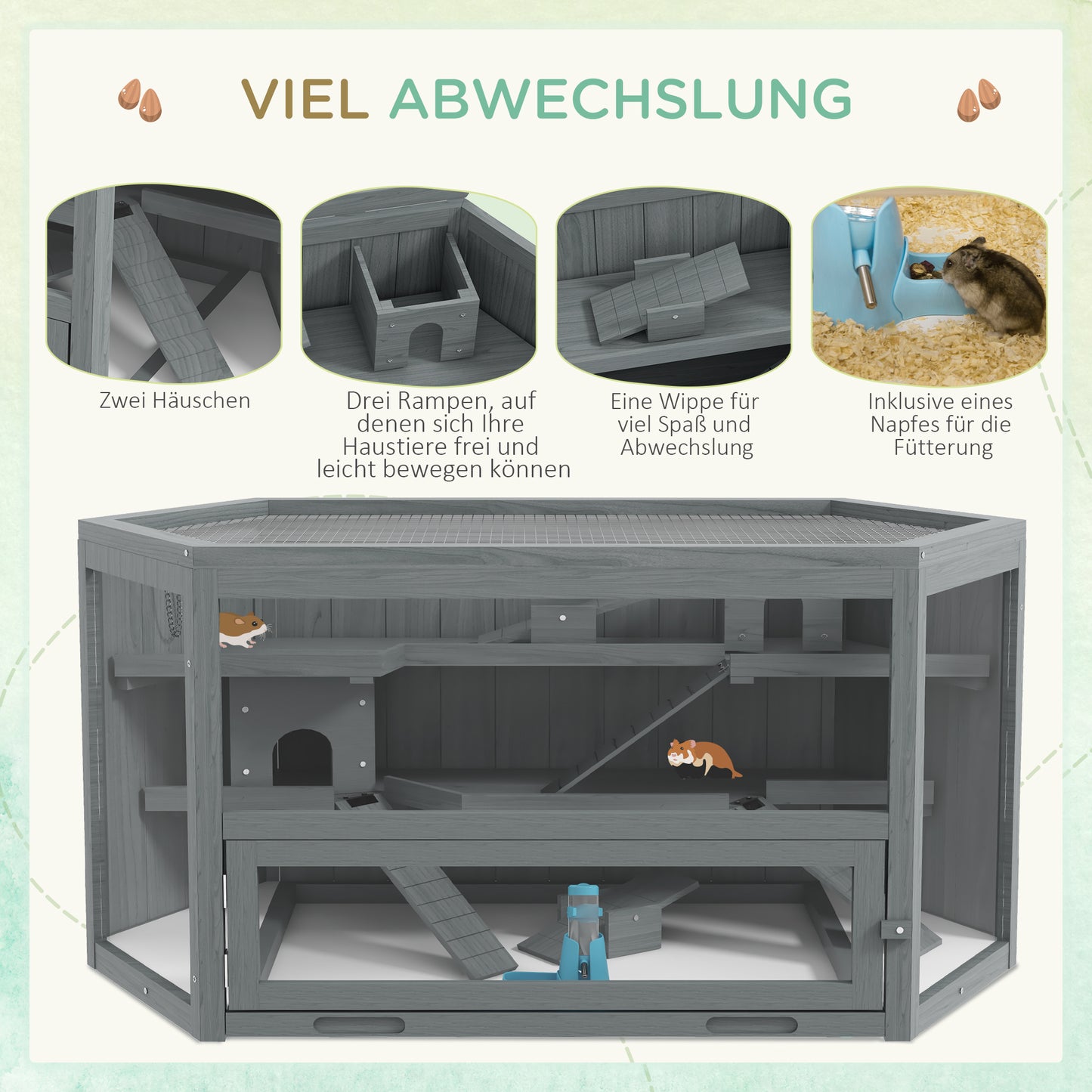 VIEL ABWECHSLUNG

Zwei Häuschen

Drei Rampen, auf denen sich Ihre Haustiere frei und leicht bewegen können

Eine Wippe für viel Spaß und Abwechslung

Inklusive eines Napfes für die Fütterung