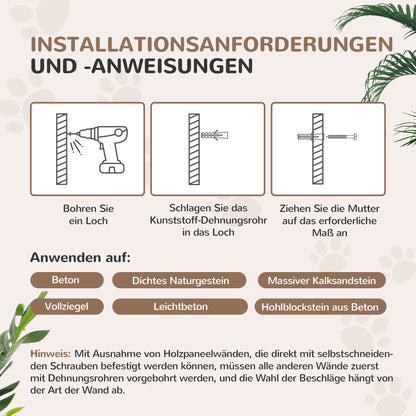 INSTALLATIONSANFORDERUNGEN
UND -ANWEISUNGEN

Bohren Sie ein Loch

Schlagen Sie das Kunststoff-Dehnungsrohr in das Loch

Ziehen Sie die Mutter auf das erforderliche Maß an

Anwenden auf:

Beton

Dichtes Naturgestein

Massiver Kalksandstein

Vollziegel

Leichtbeton

Hohlblockstein aus Beton

Hinweis: Mit Ausnahme von Holzpaneelwänden, die direkt mit selbstschneidenden Schrauben befestigt werden können, müssen alle anderen Wände zuerst mit Dehnungsrohren vorgebohrt werden, und die Wahl der Beschläge hängt von der Art der Wand ab.