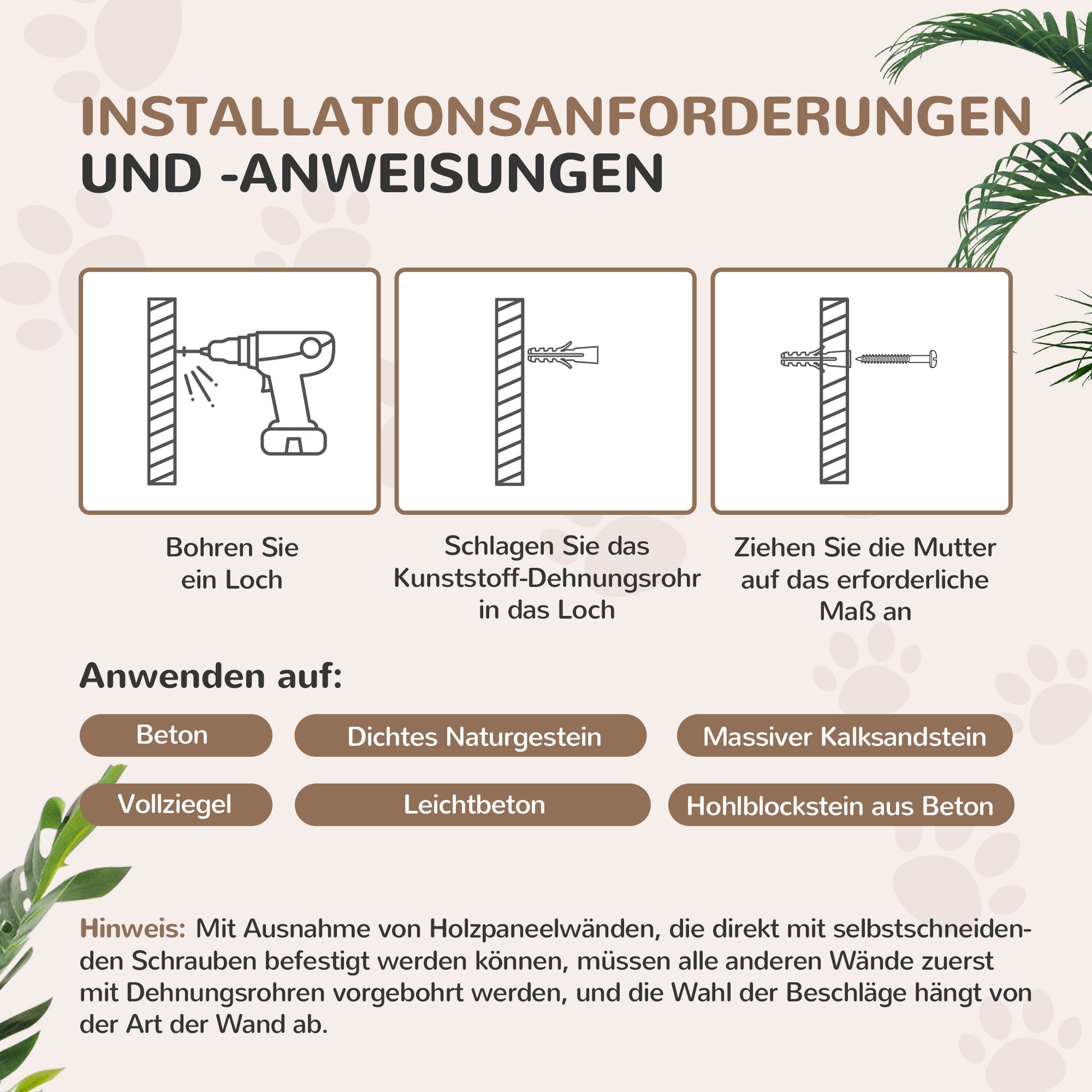 INSTALLATIONSANFORDERUNGEN UND -ANWEISUNGEN

Bohren Sie ein Loch

Schlagen Sie das Kunststoff-Dehnungsrohr in das Loch

Ziehen Sie die Mutter auf das erforderliche Maß an

Anwenden auf:

Beton

Dichtes Naturgestein

Massiver Kalksandstein

Vollziegel

Leichtbeton

Hohlblockstein aus Beton

Hinweis: Mit Ausnahme von Holzpaneelwänden, die direkt mit selbstschneidenden Schrauben befestigt werden können, müssen alle anderen Wände zuerst mit Dehnungsrohren vorgebohrt werden, und die Wahl der Beschläge hängt von der Art der Wand ab.