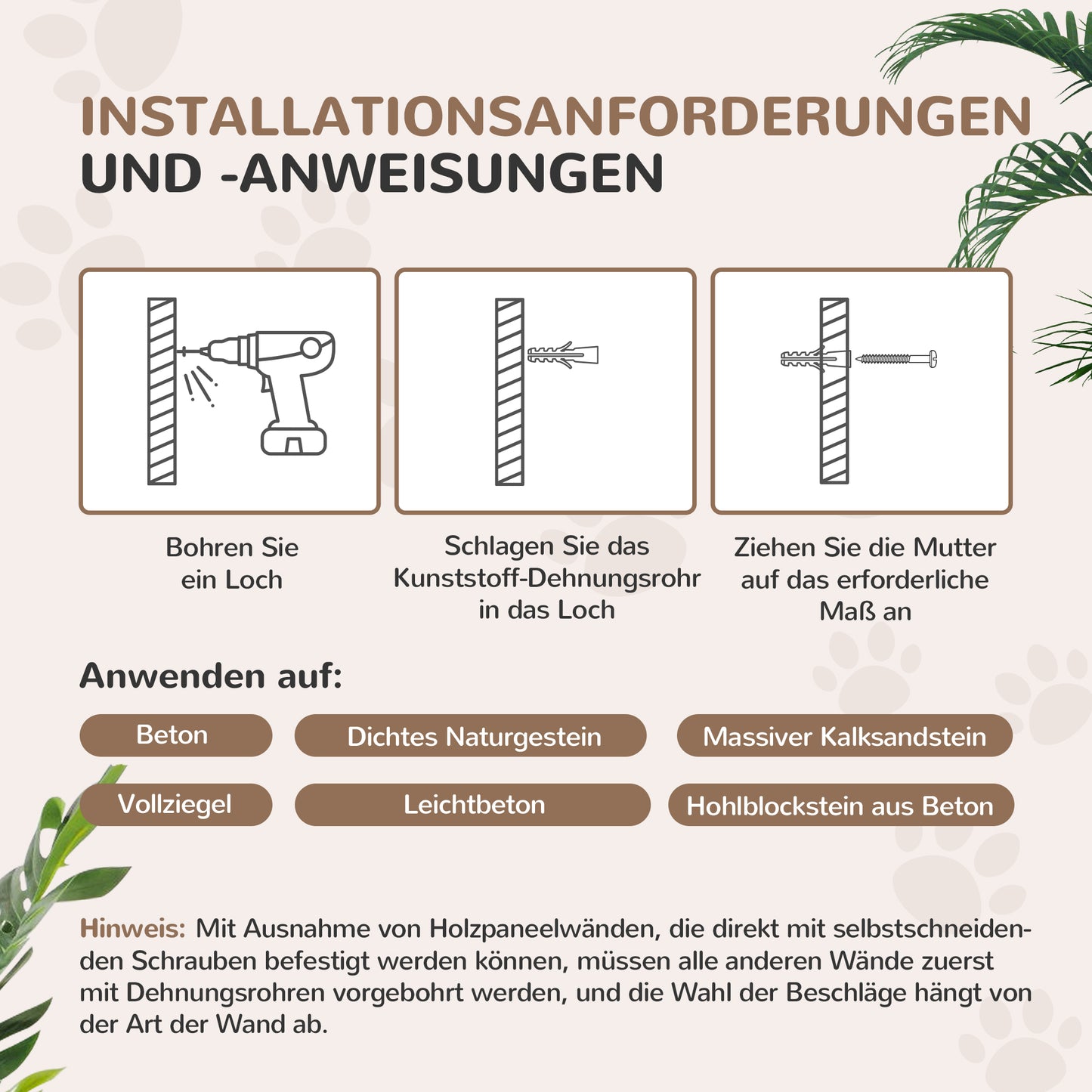 INSTALLATIONSANFORDERUNGEN UND -ANWEISUNGEN

Bohren Sie ein Loch

Schlagen Sie das Kunststoff-Dehnungsrohr in das Loch

Ziehen Sie die Mutter auf das erforderliche Maß an

Anwenden auf:

Beton

Dichtes Naturgestein

Massiver Kalksandstein

Vollziegel

Leichtbeton

Hohlblockstein aus Beton

Hinweis: Mit Ausnahme von Holzpaneelwänden, die direkt mit selbstschneidenden Schrauben befestigt werden können, müssen alle anderen Wände zuerst mit Dehnungsrohren vorgebohrt werden, und die Wahl der Beschläge hängt von der Art der Wand ab.