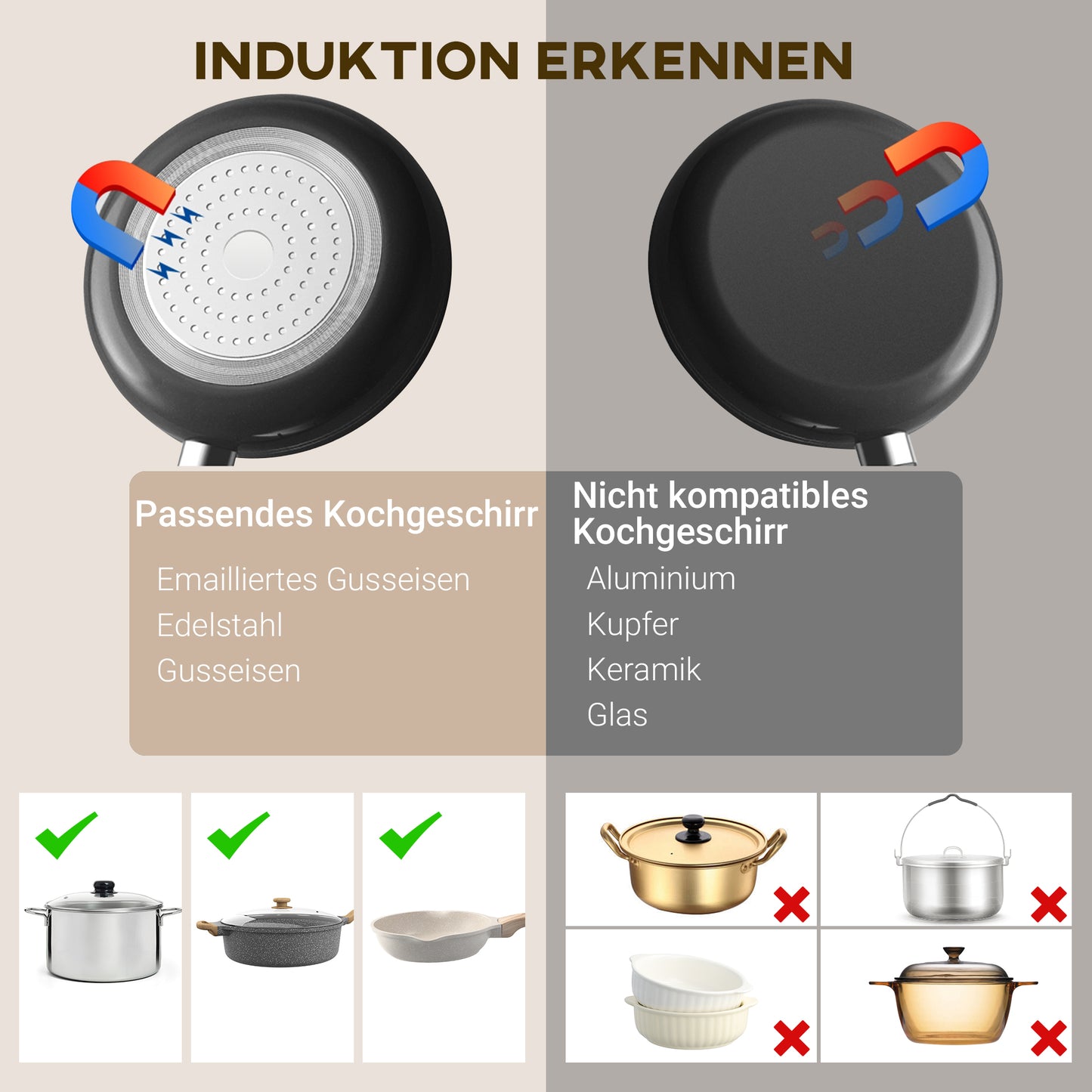 INDUKTION ERKENNEN

Passendes Kochgeschirr

Emailliertes Gusseisen
Edelstahl
Gusseisen

Nicht kompatibles Kochgeschirr

Aluminium
Kupfer
Keramik
Glas