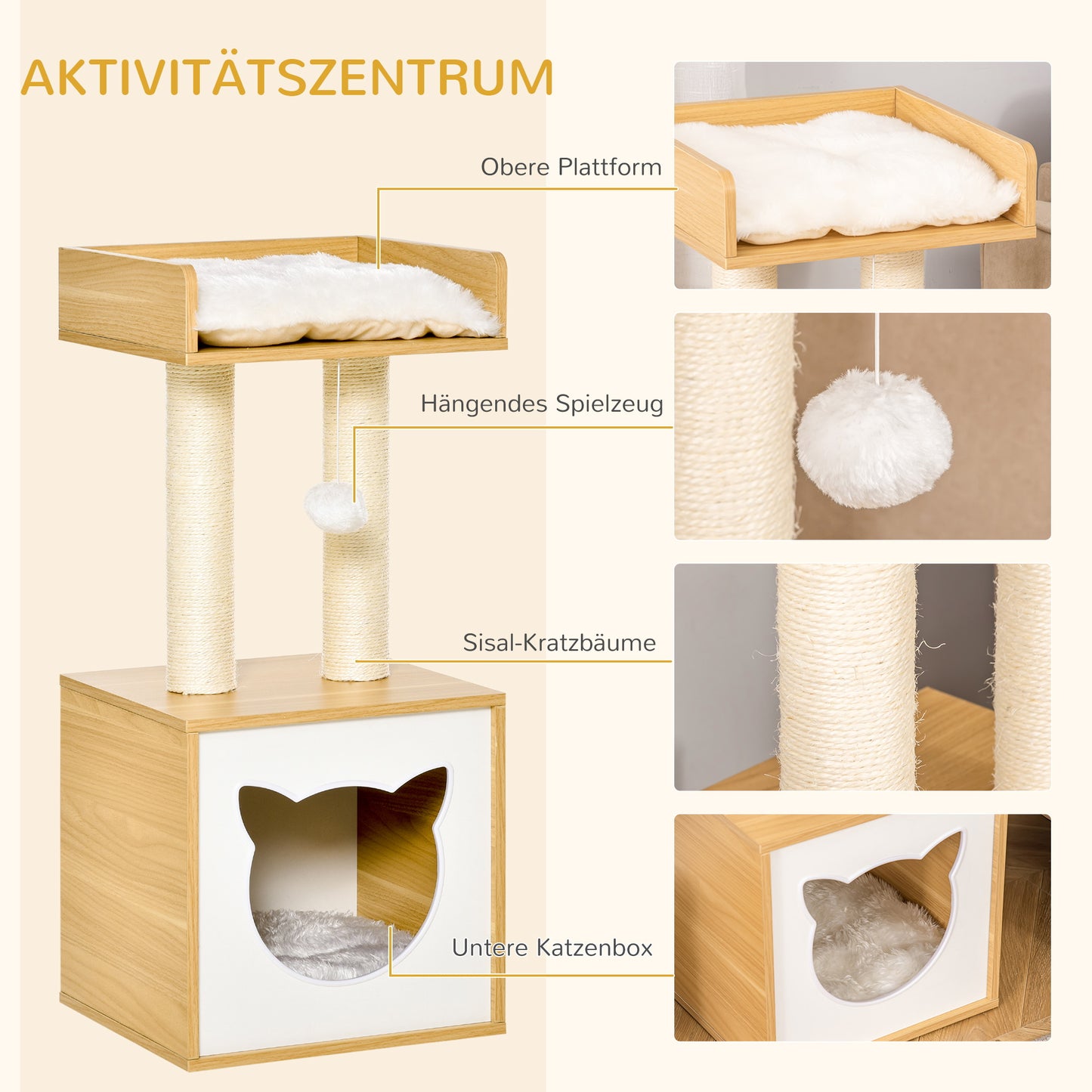 AKTIVITÄTSZENTRUM

Obere Plattform

Hängendes Spielzeug

Sisal-Kratzbäume

Untere Katzenbox