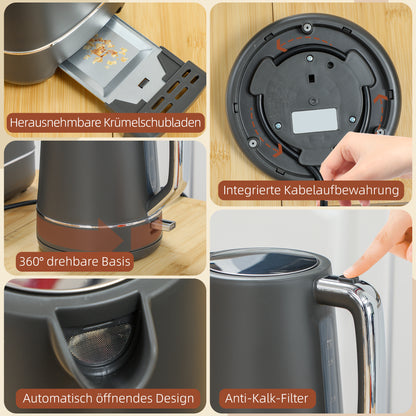 Herausnehmbare Krümelschubladen

Integrierte Kabelaufbewahrung

360° drehbare Basis

Automatisch öffnendes Design

Anti-Kalk-Filter