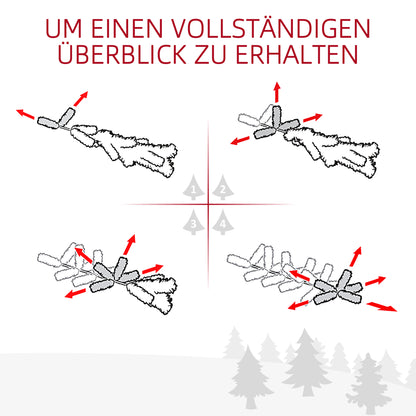 UM EINEN VOLLSTÄNDIGEN ÜBERBLICK ZU ERHALTEN

1
2
3
4