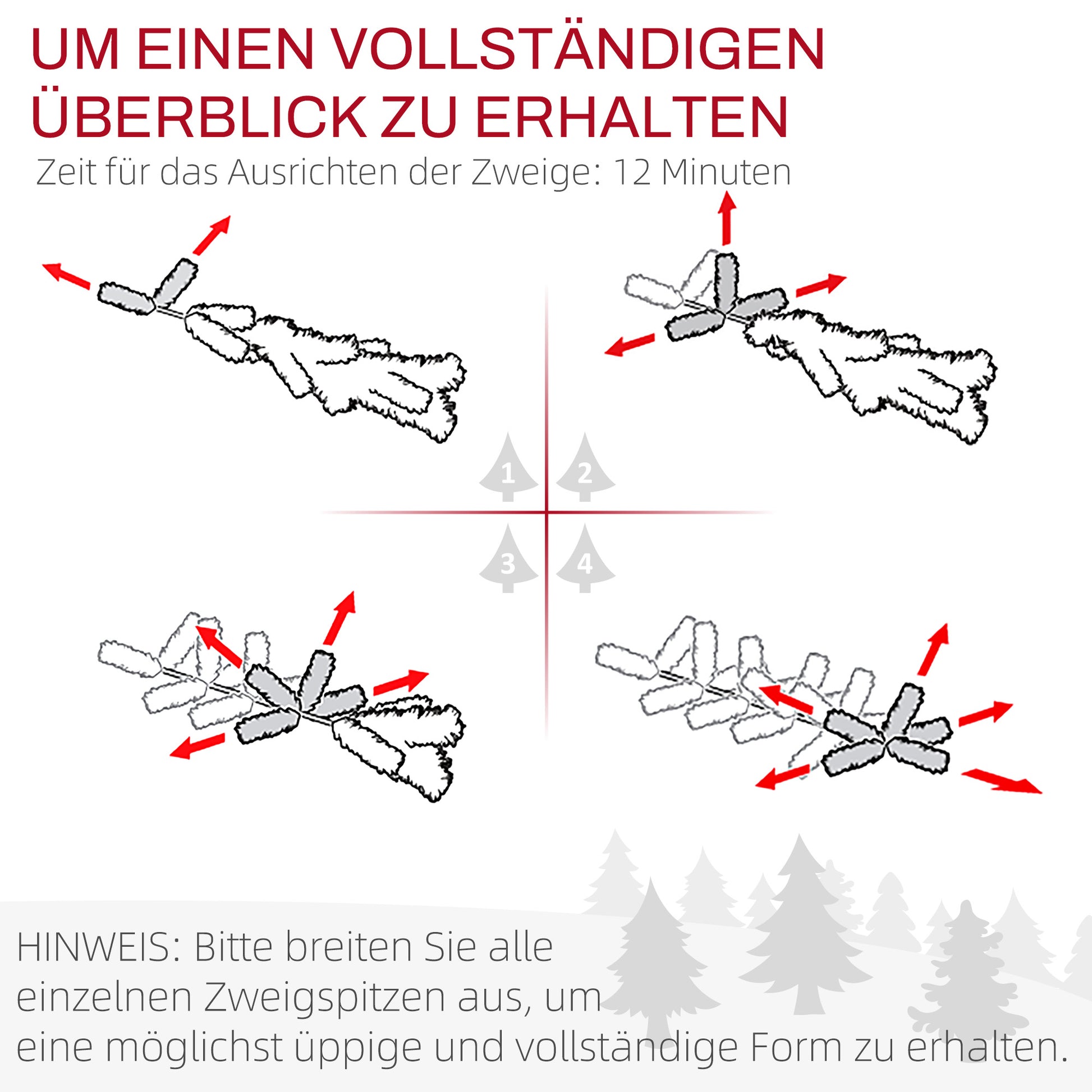 UM EINEN VOLLSTÄNDIGEN ÜBERBLICK ZU ERHALTEN

Zeit für das Ausrichten der Zweige: 12 Minuten

1
2
3
4

HINWEIS: Bitte breiten Sie alle einzelnen Zweigspitzen aus, um eine möglichst üppige und vollständige Form zu erhalten.